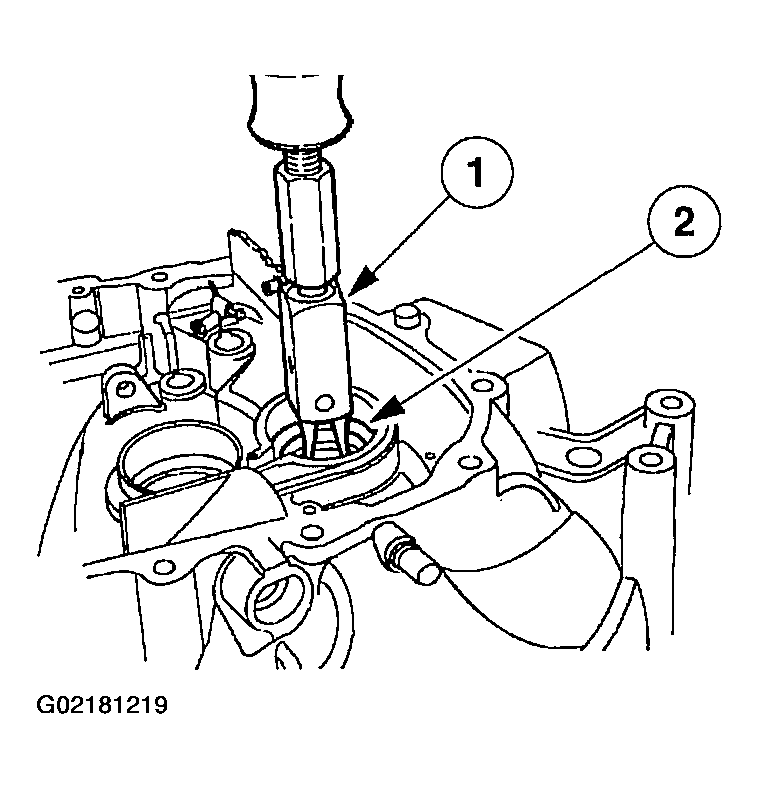 1

2

G02181219