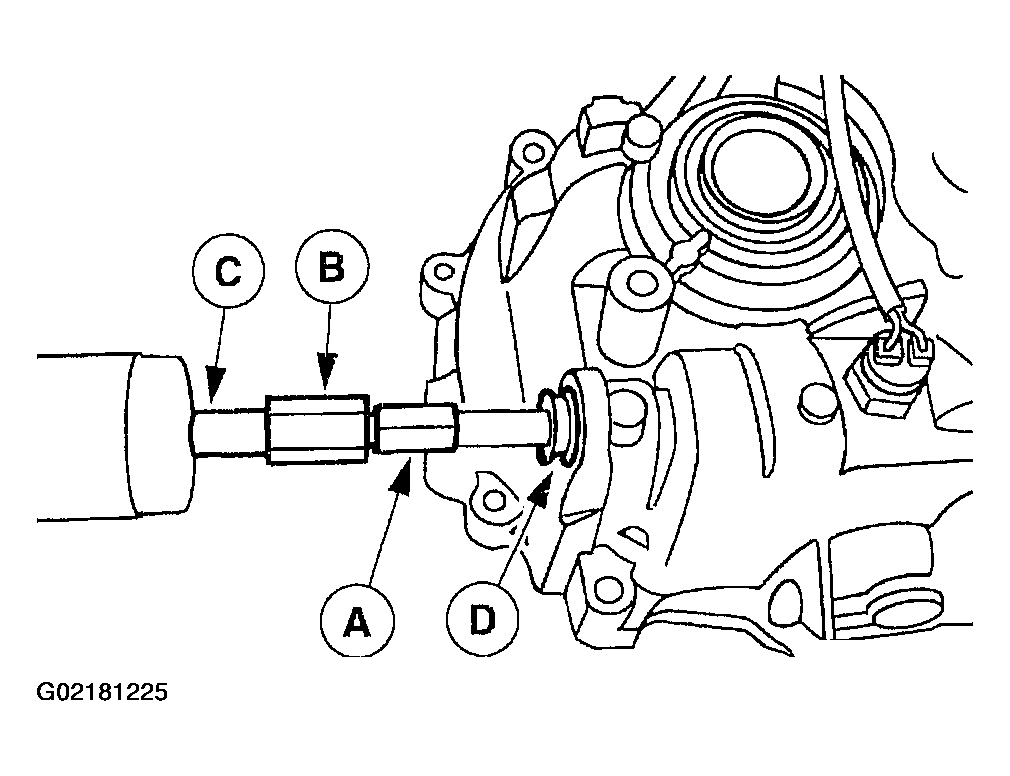 C
B
A
D
G02181225