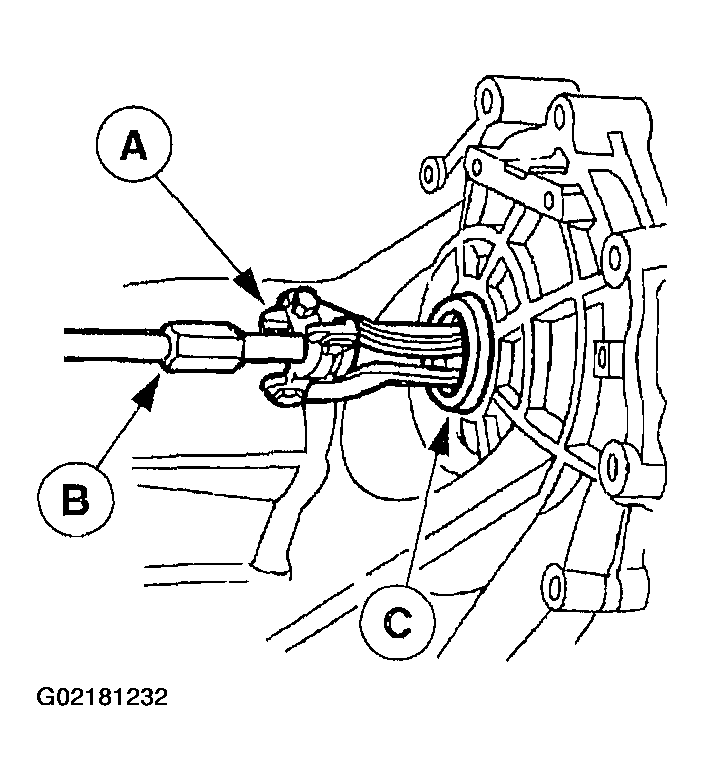 A
B
C
G02181232