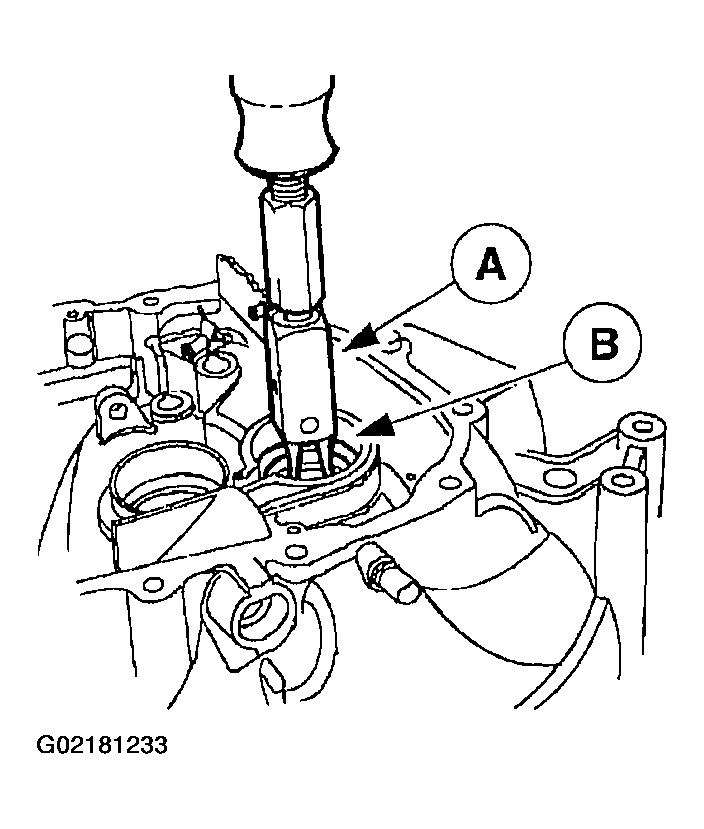 A

B

G02181233