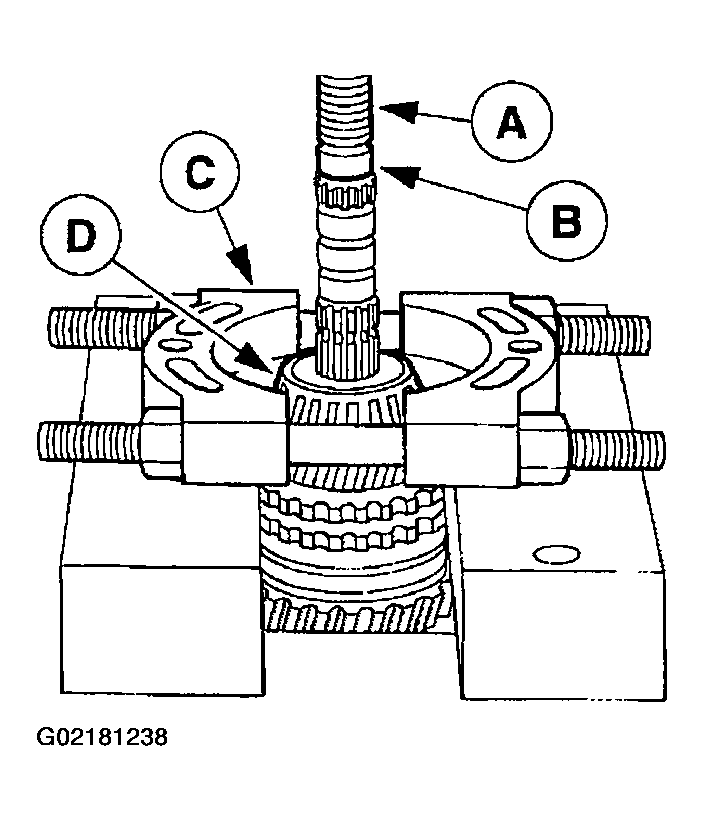 A
C
B
D
G02181238