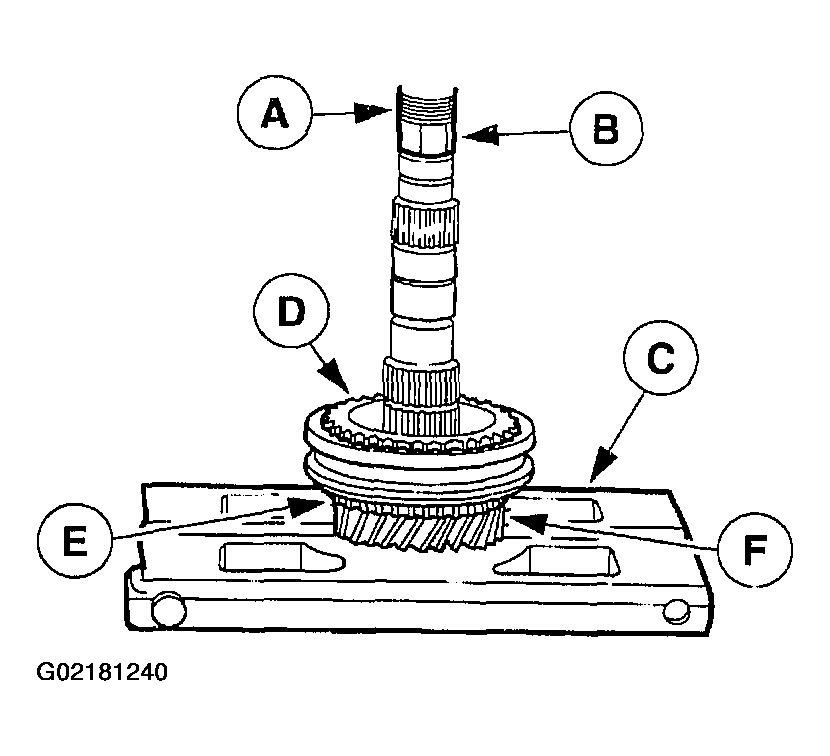 A
B
D
C
E
F
G02181240