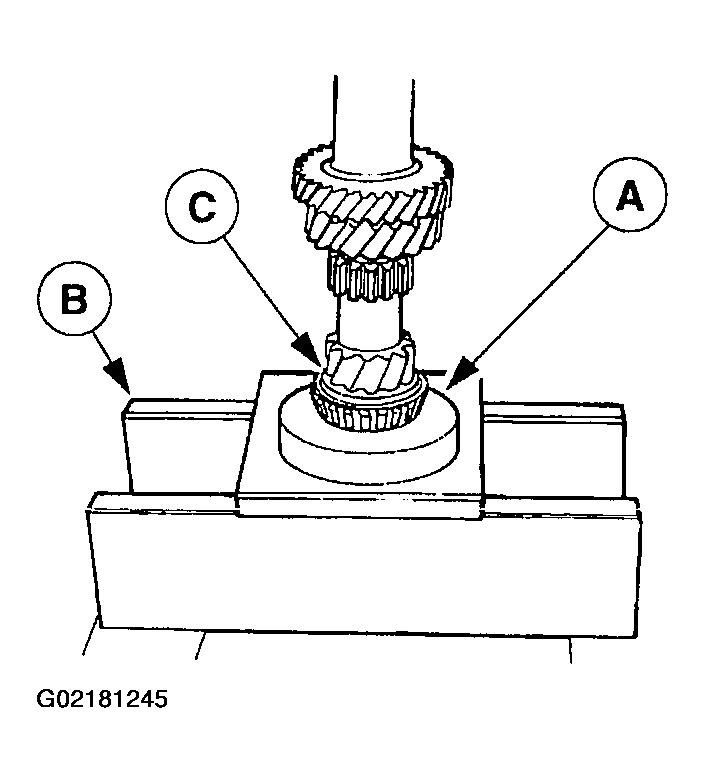 C
A
B
G02181245