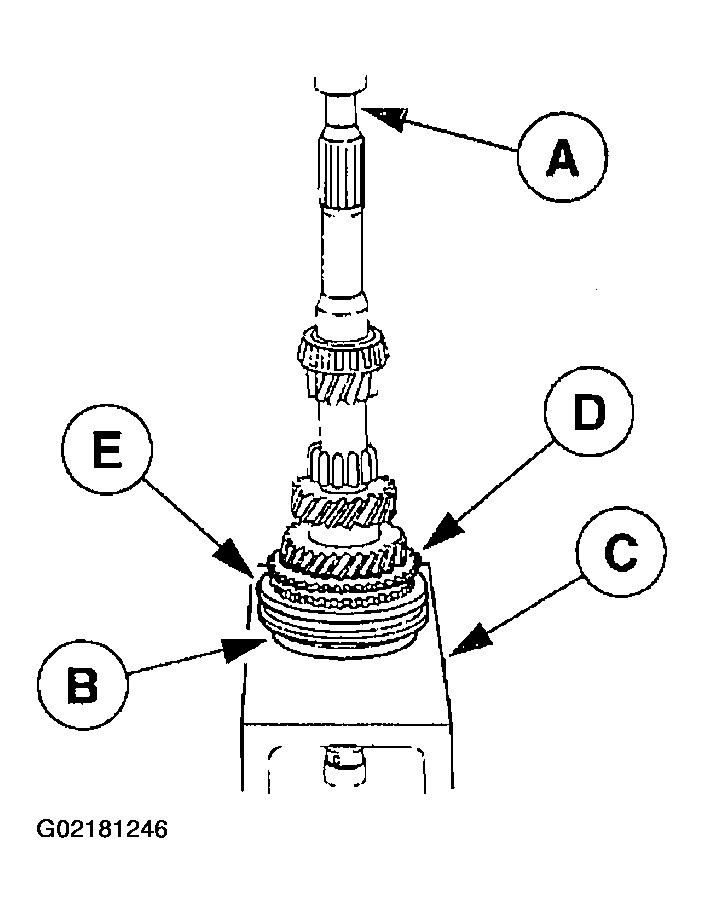 A
D
E
C
B
G02181246