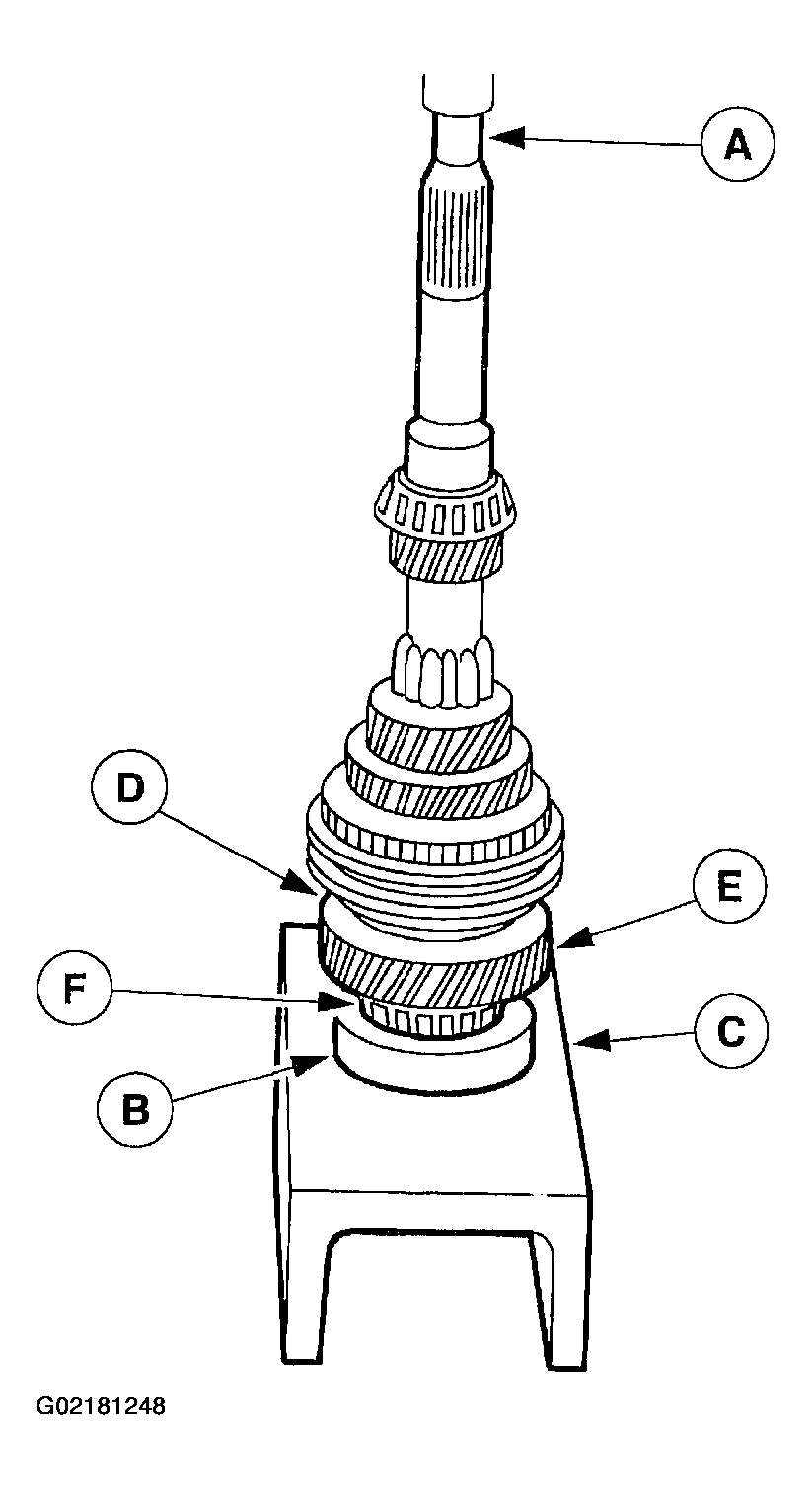 A

D

E

F

C

B

G02181248