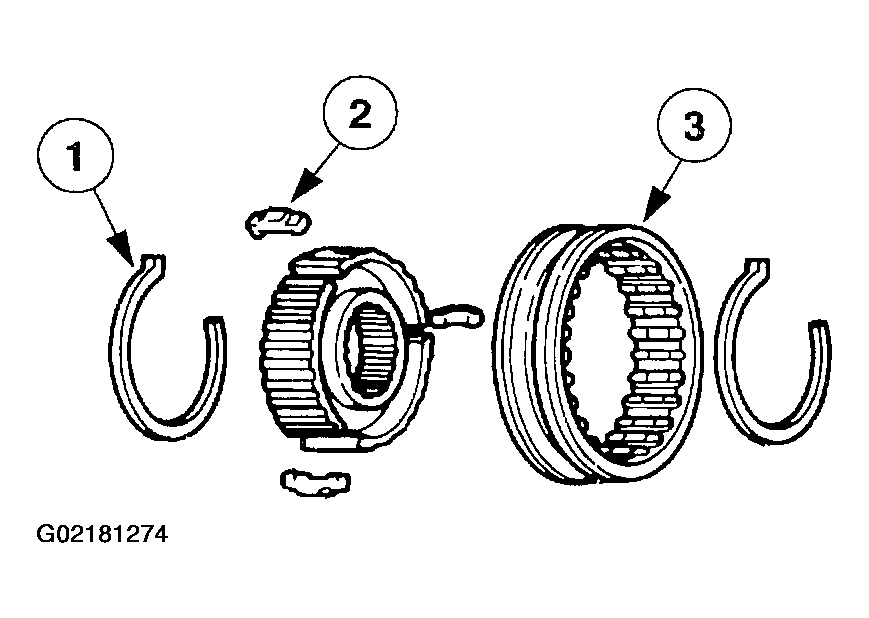 1
2
3
G02181274