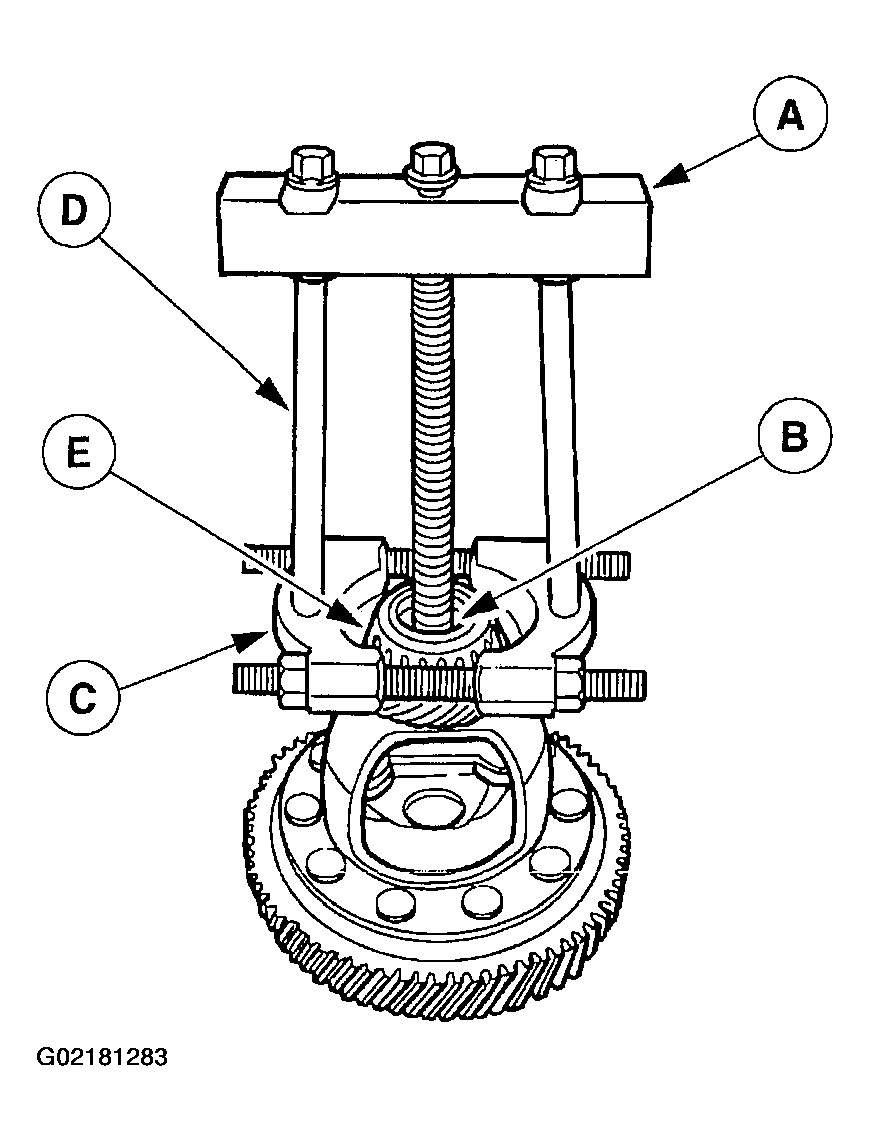 A
D
E
B
C
G02181283