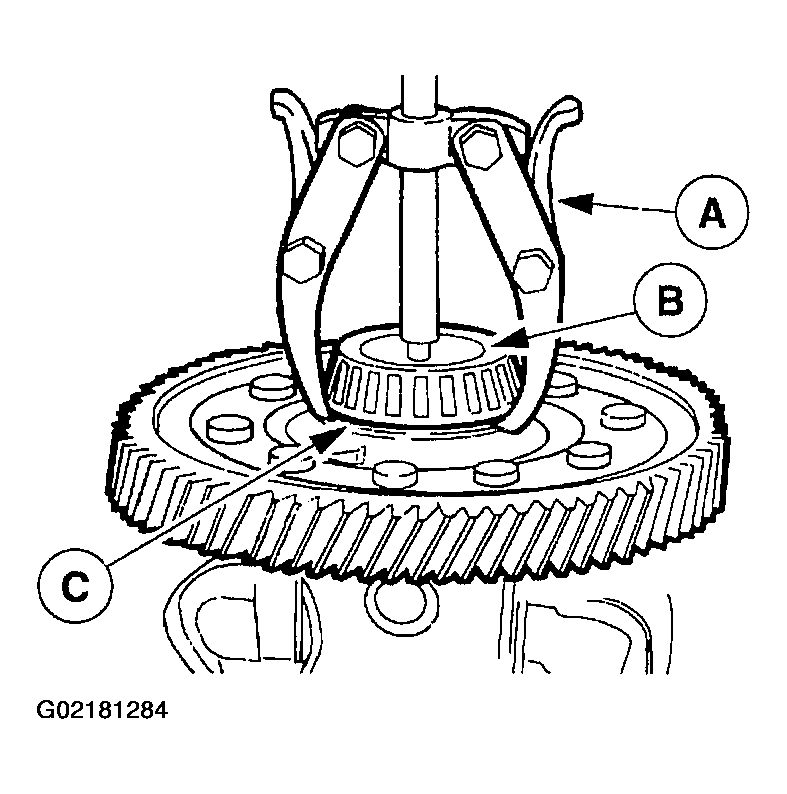 A
B
C
G02181284