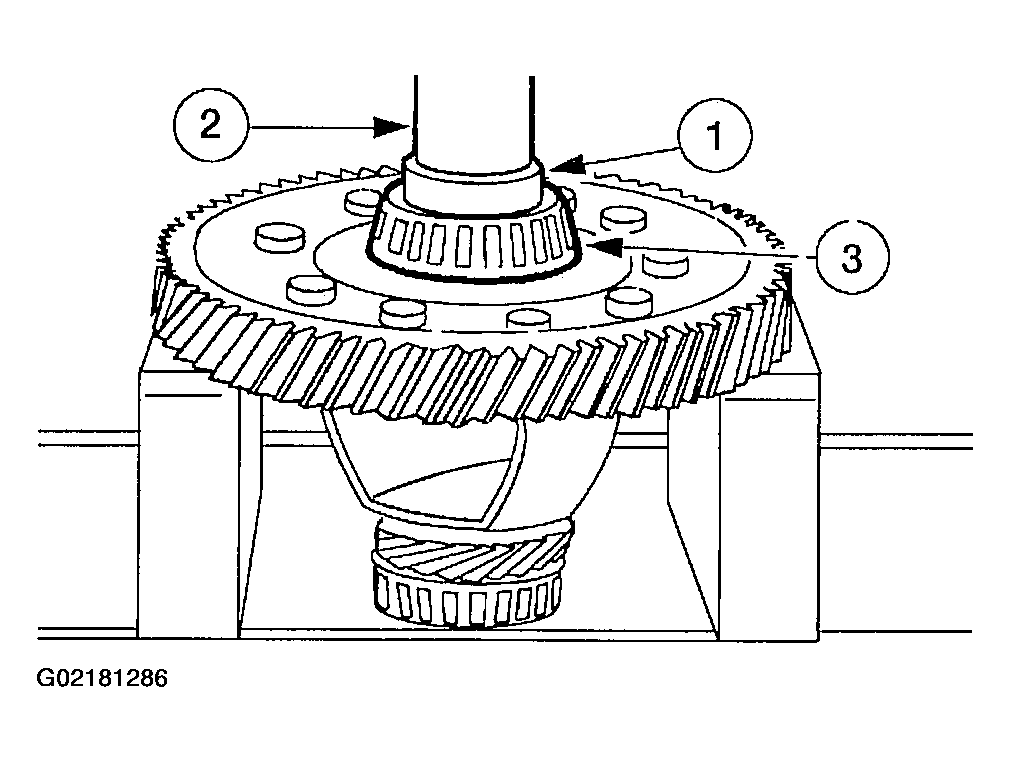 2
1
3
G02181286