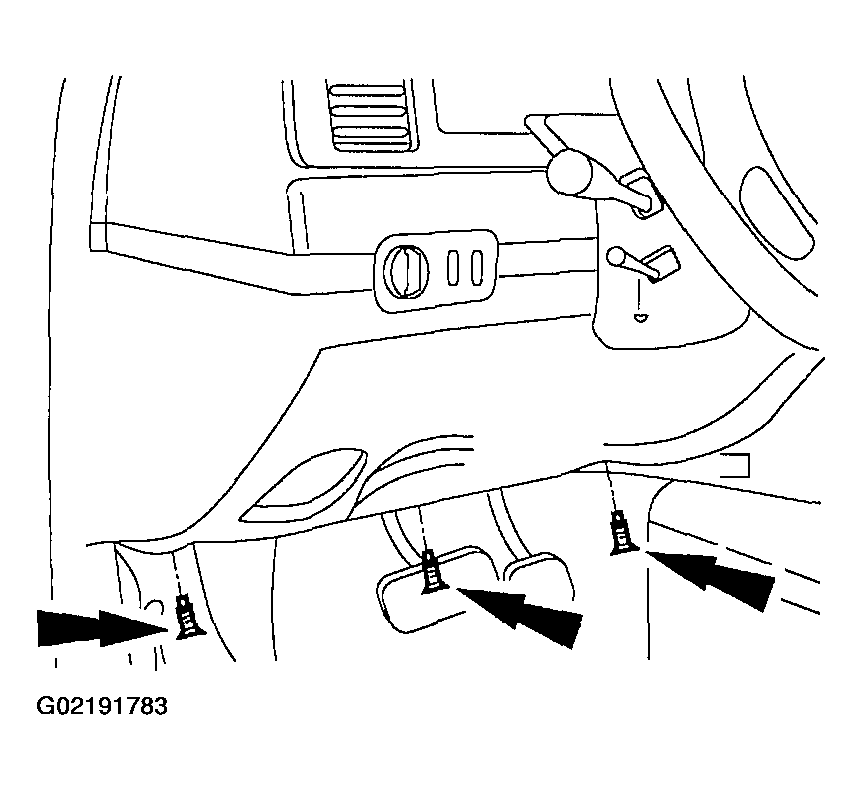 G02191783