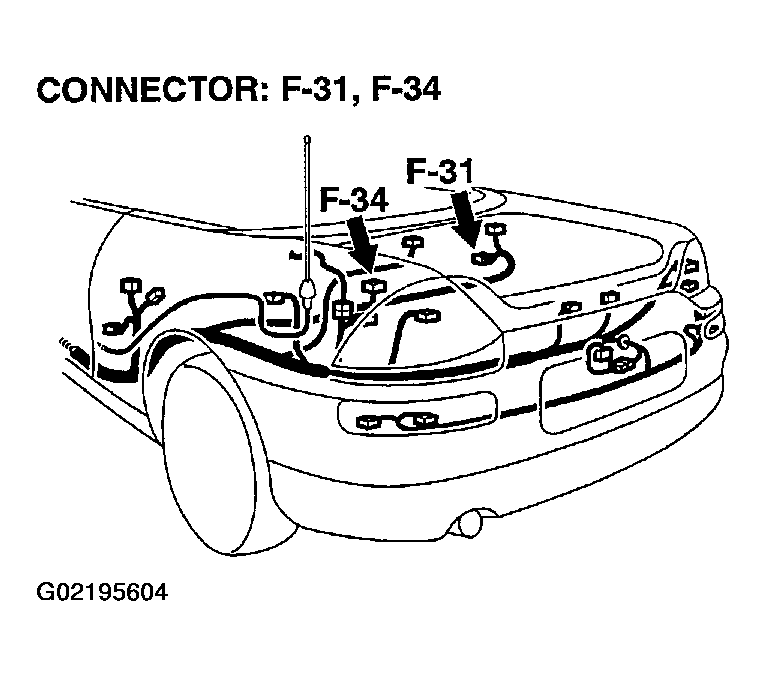 CONNECTOR: F-31, F-34

F-31

F-34

G02195604