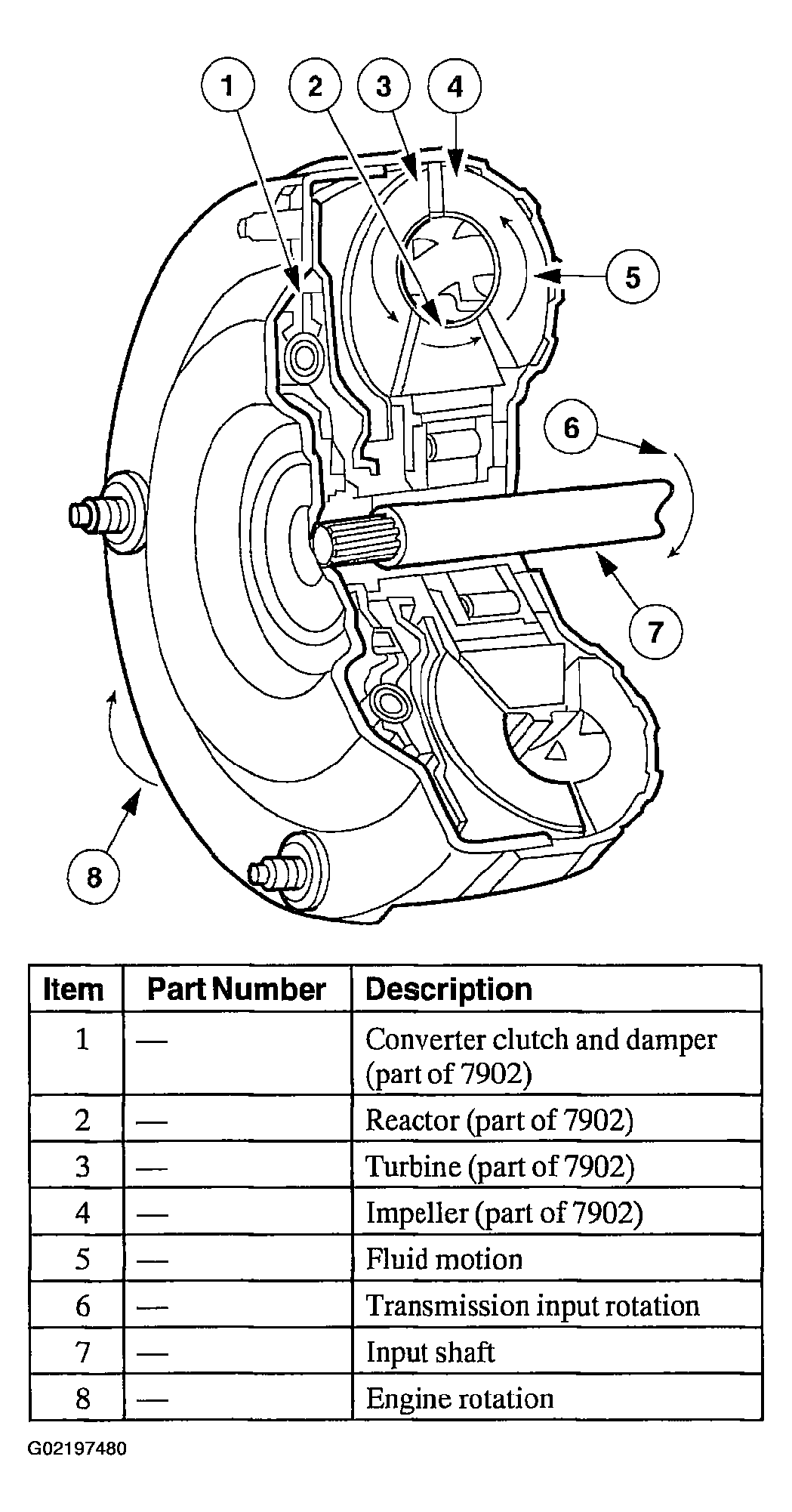 1
2
3
4
5
6
7
8

| Item | Part Number | Description |
|---|---|---|
| 1 | — | Converter clutch and damper (part of 7902) |
| 2 | — | Reactor (part of 7902) |
| 3 | — | Turbine (part of 7902) |
| 4 | — | Impeller (part of 7902) |
| 5 | — | Fluid motion |
| 6 | — | Transmission input rotation |
| 7 | — | Input shaft |
| 8 | — | Engine rotation |

G02197480