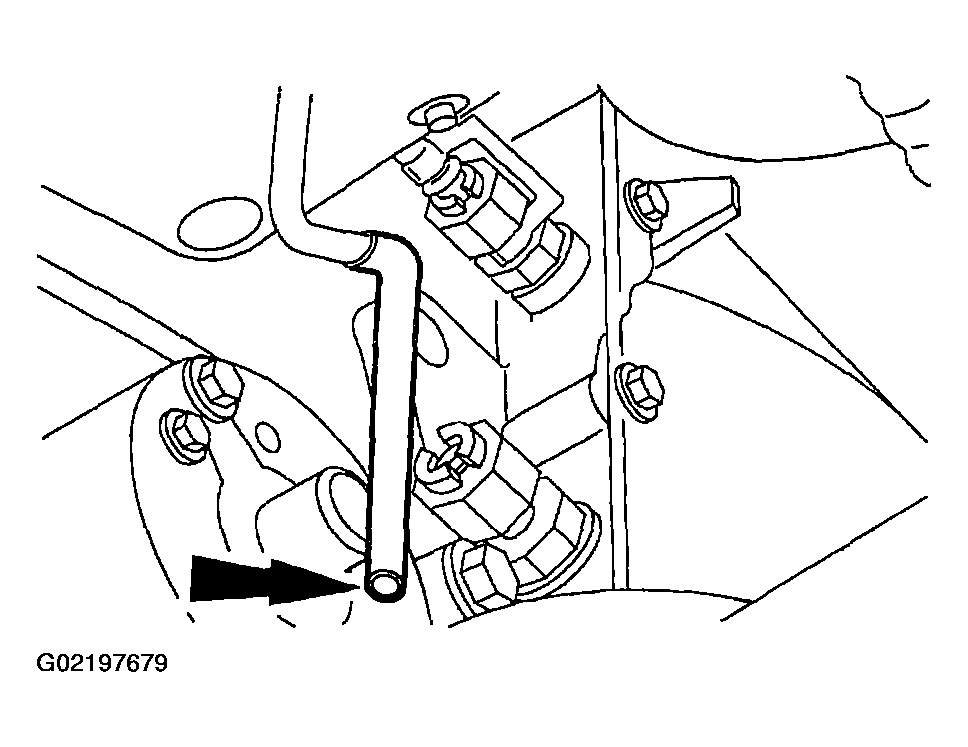 G02197679