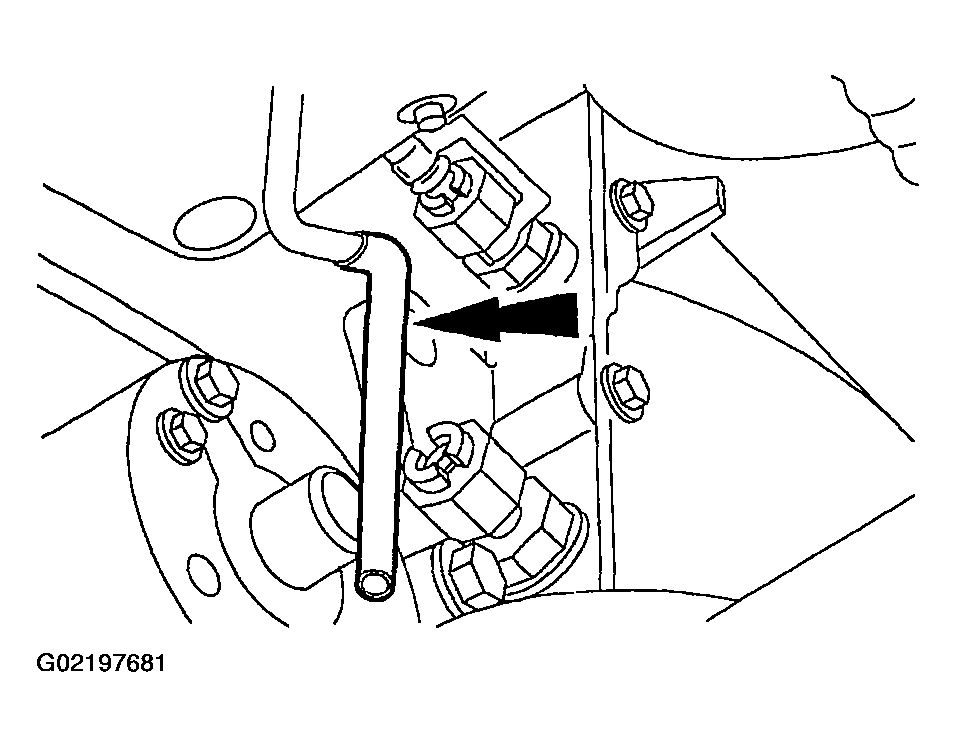 G02197681