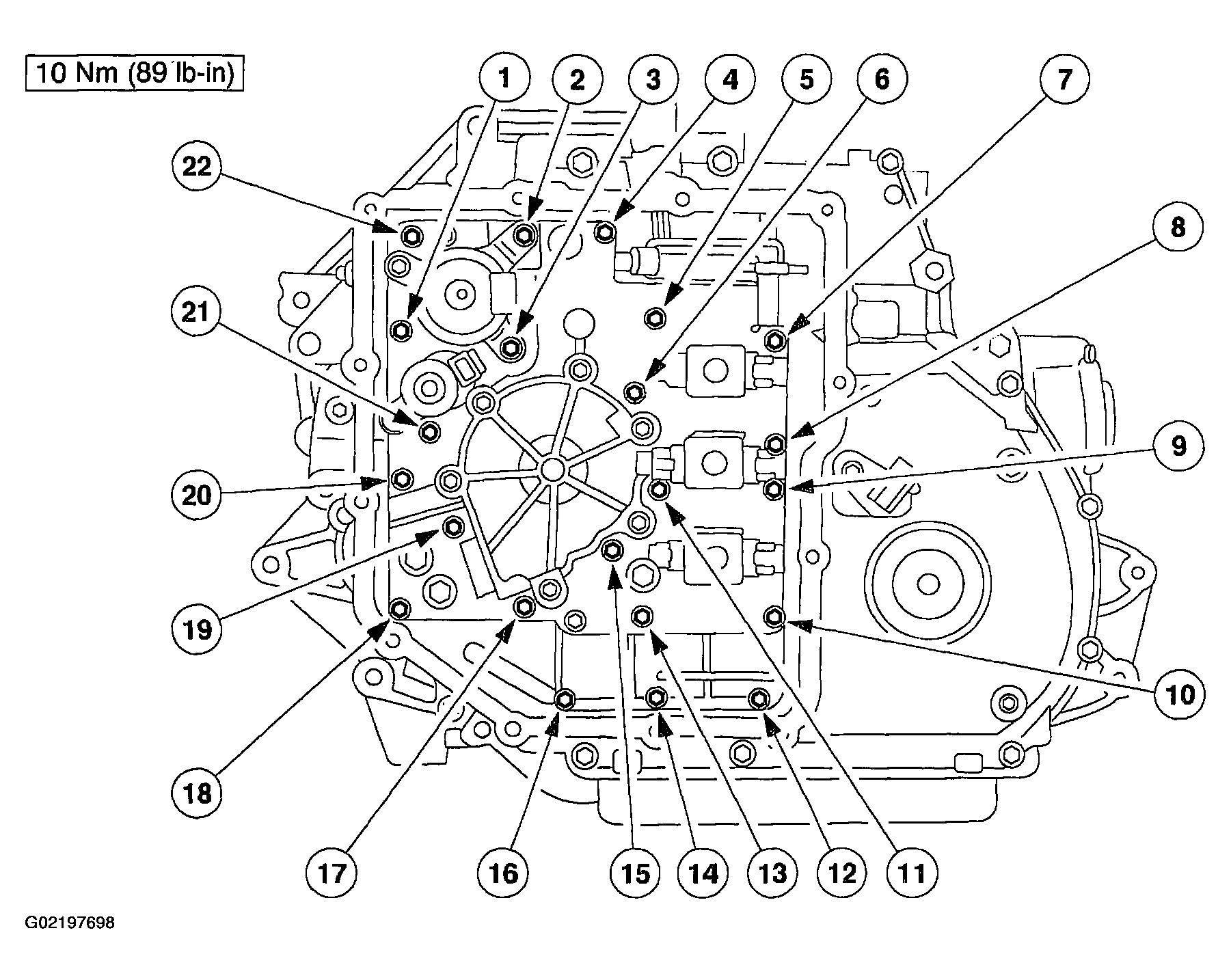 10 Nm (89 lb-in)

1
2
3
4
5
6
7
22
8
21
9
20
19
10
18
17
16
15
14
13
12
11

G02197698