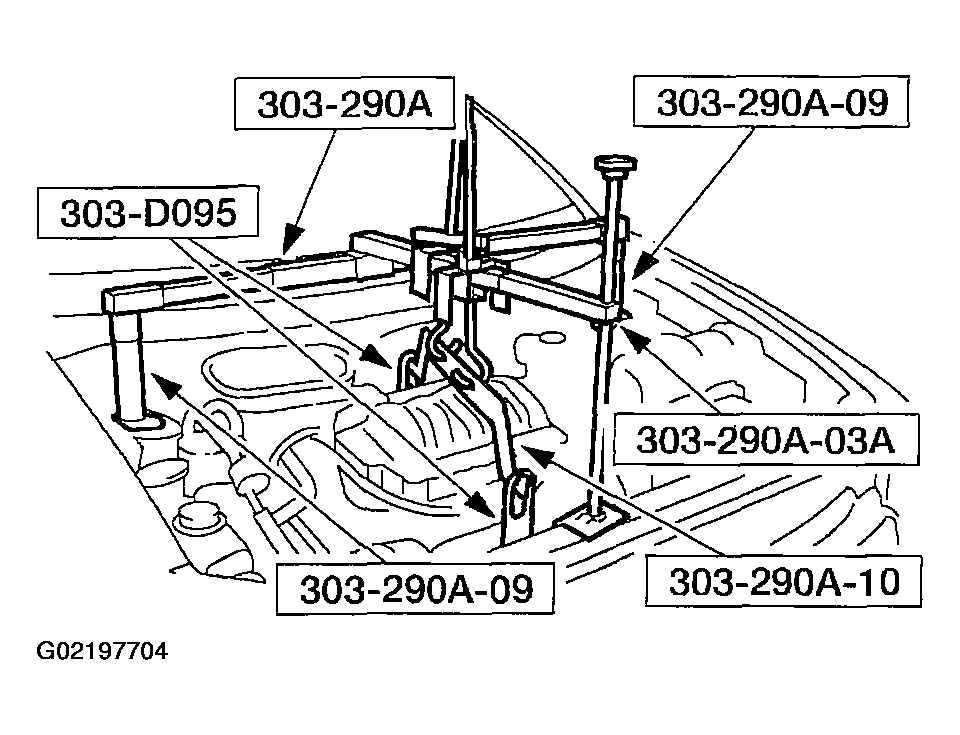 303-290A
303-290A-09
303-D095
303-290A-03A
303-290A-09
303-290A-10
G02197704