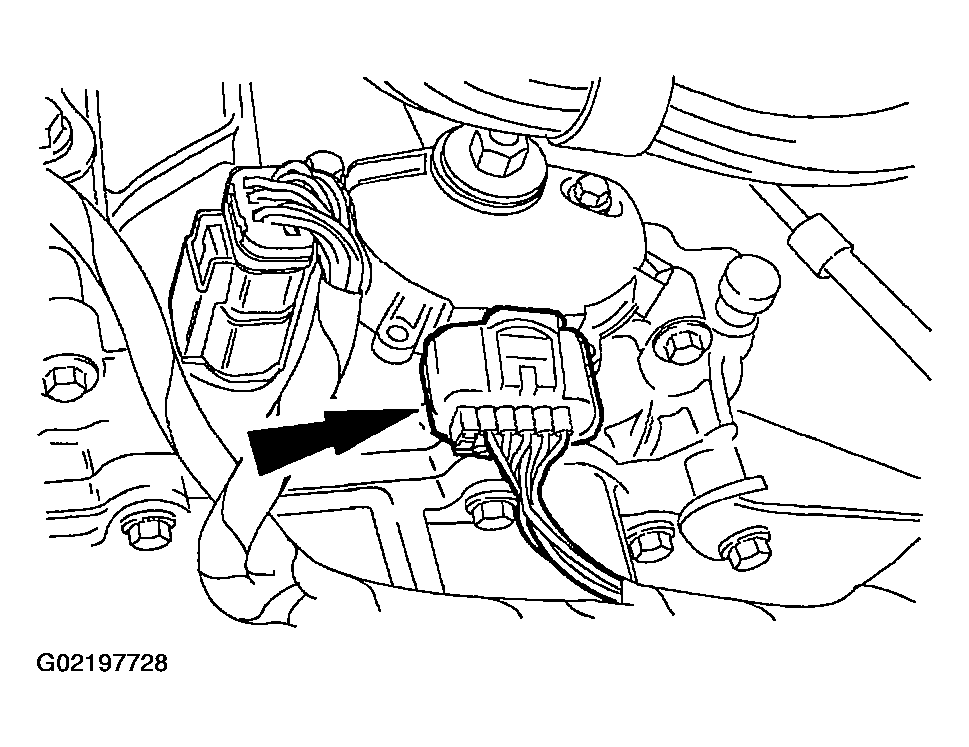 G02197728