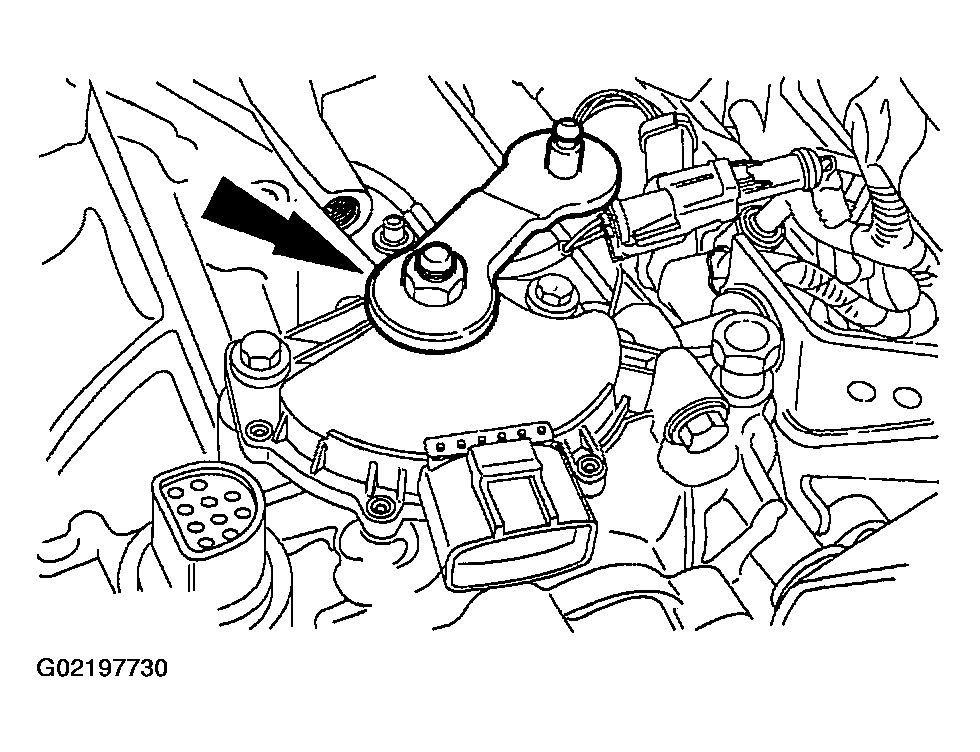 G02197730