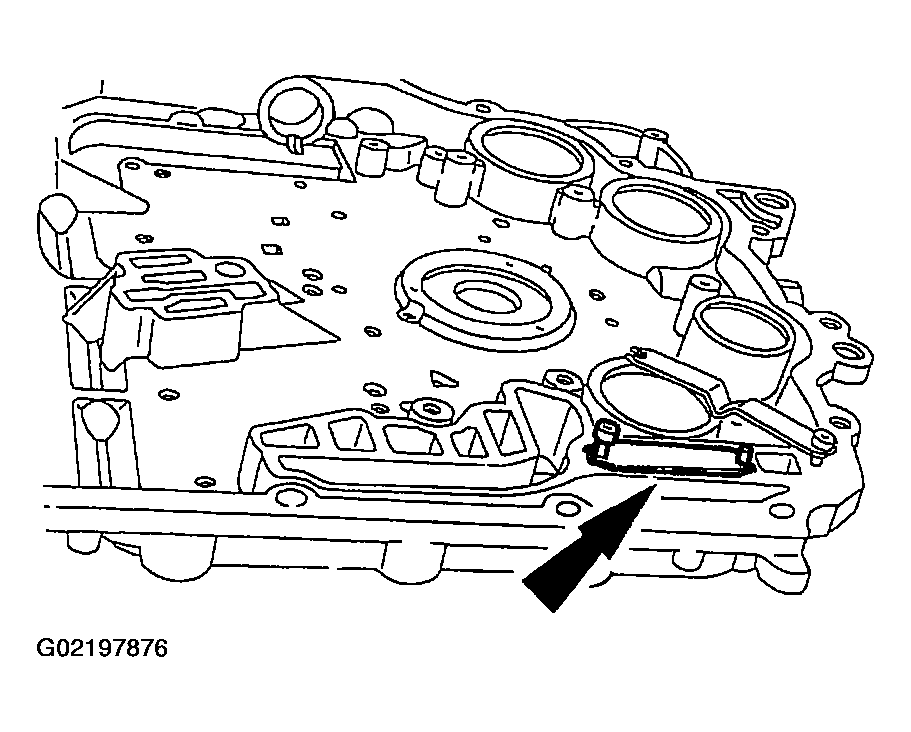 G02197876