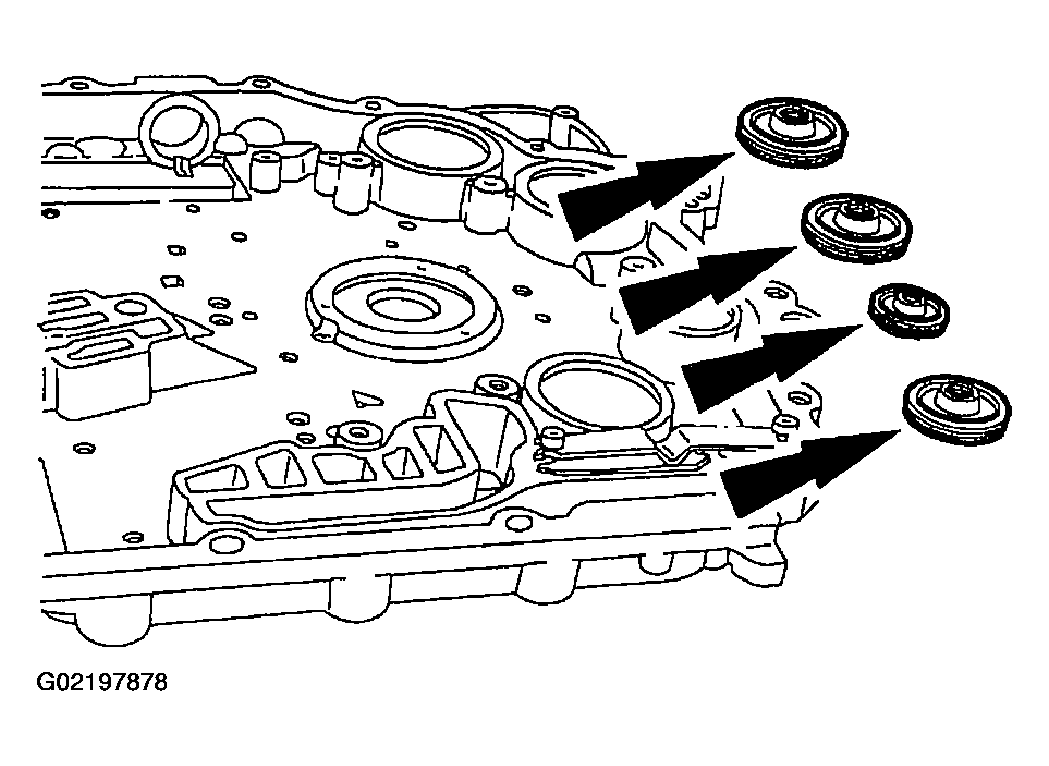 G02197878