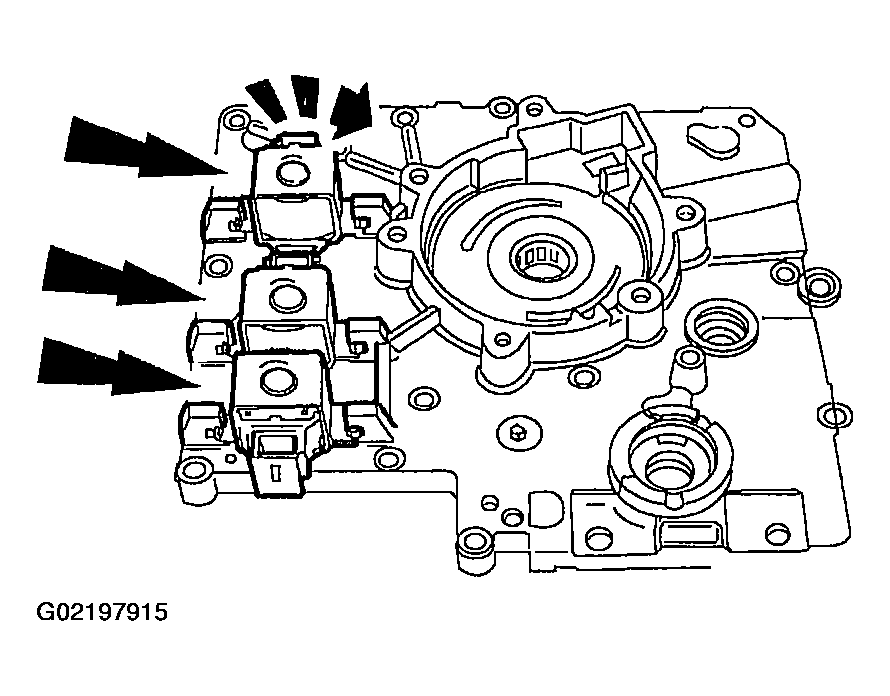 G02197915