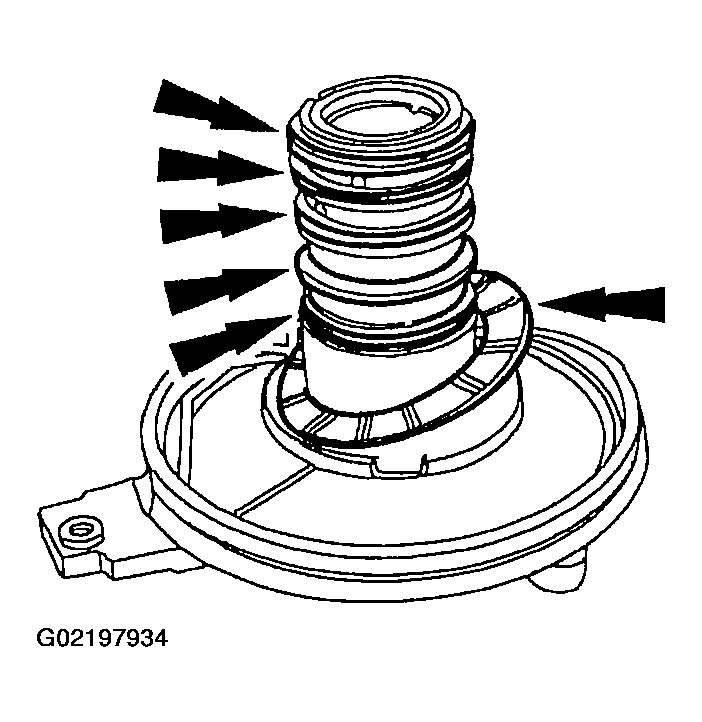 G02197934