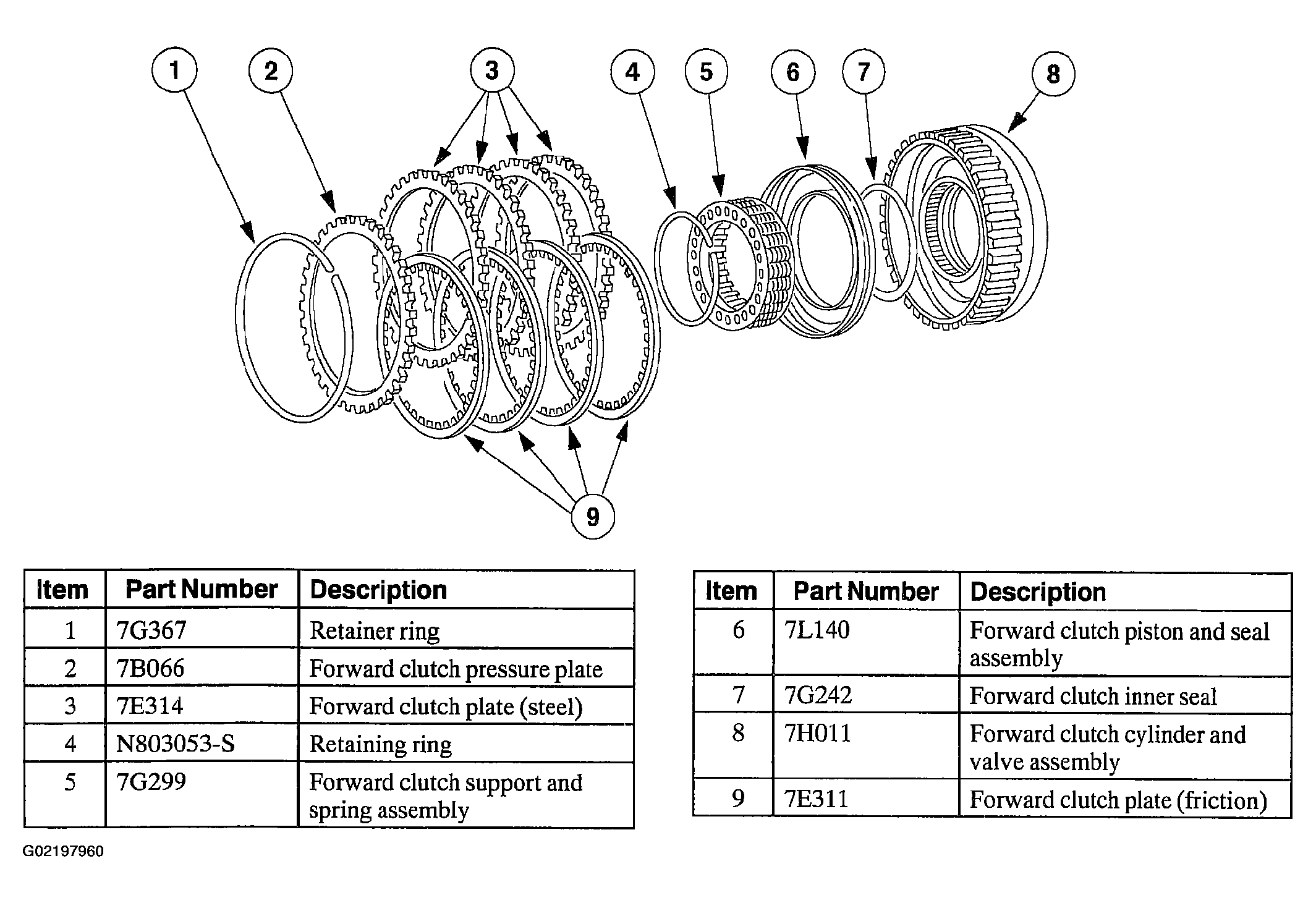 1 2 3 4 5 6 7 8

9

| Item | Part Number | Description |
|---|---|---|
| 1 | 7G367 | Retainer ring |
| 2 | 7B066 | Forward clutch pressure plate |
| 3 | 7E314 | Forward clutch plate (steel) |
| 4 | N803053-S | Retaining ring |
| 5 | 7G299 | Forward clutch support and spring assembly |

| Item | Part Number | Description |
|---|---|---|
| 6 | 7L140 | Forward clutch piston and seal assembly |
| 7 | 7G242 | Forward clutch inner seal |
| 8 | 7H011 | Forward clutch cylinder and valve assembly |
| 9 | 7E311 | Forward clutch plate (friction) |

G02197960