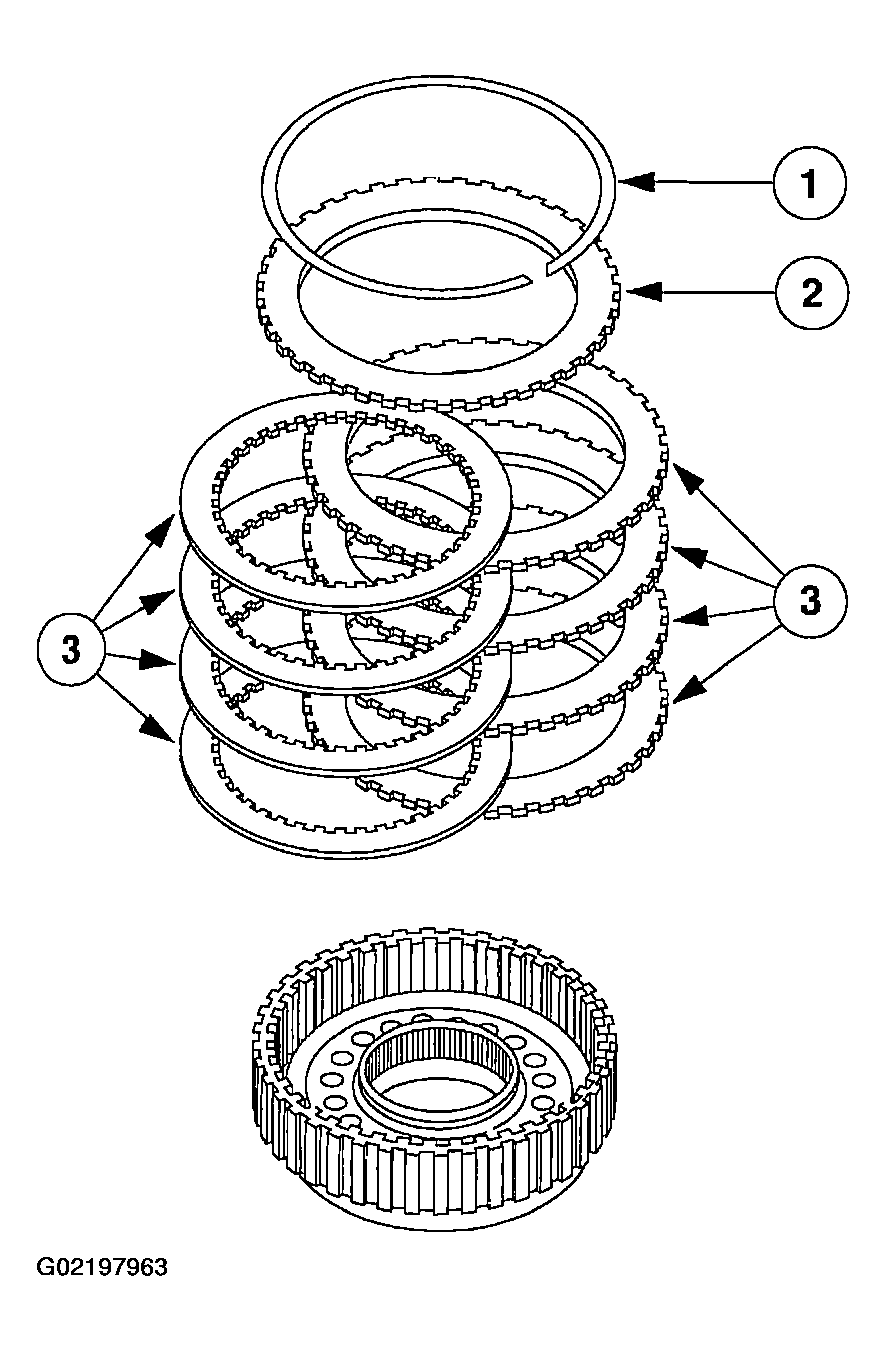 1
2
3
3
G02197963