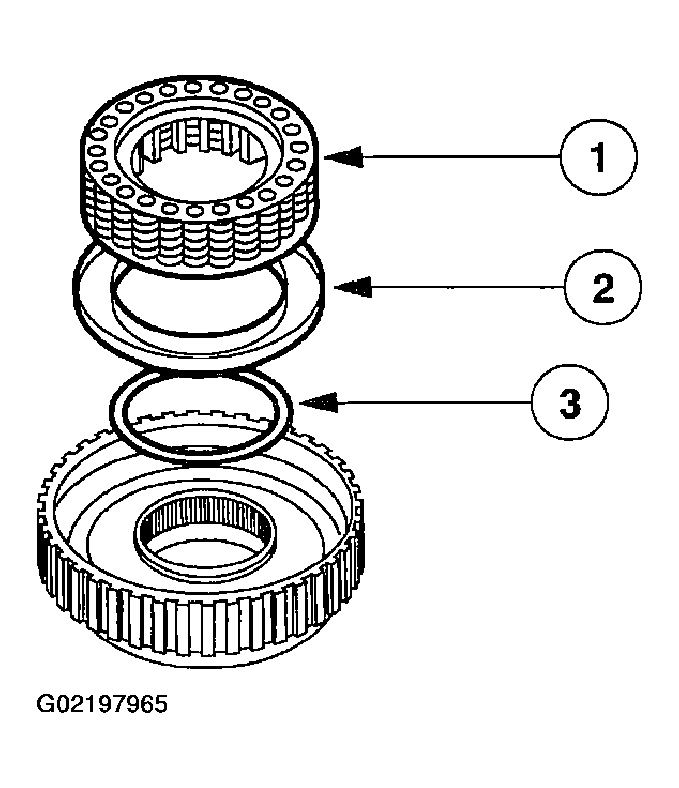 1
2
3
G02197965