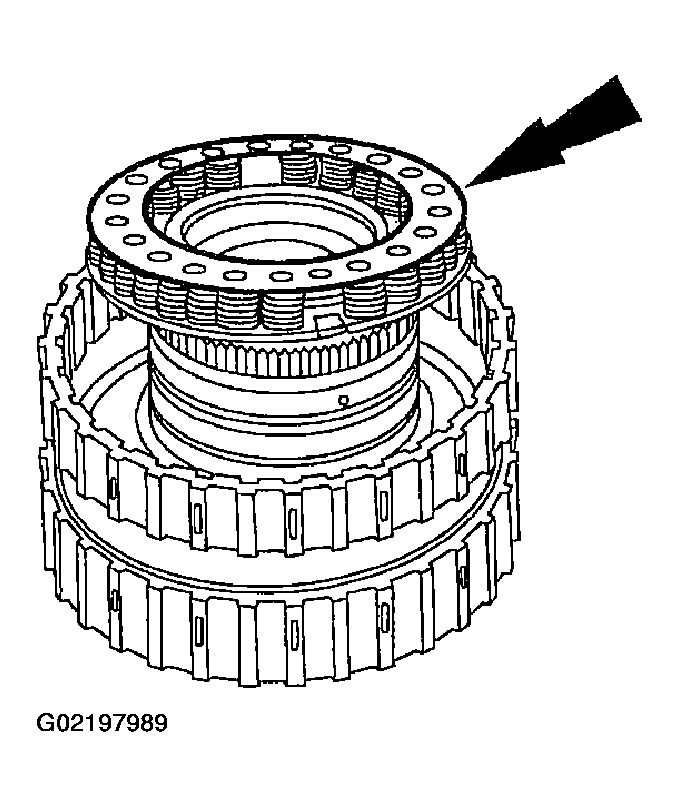 G02197989