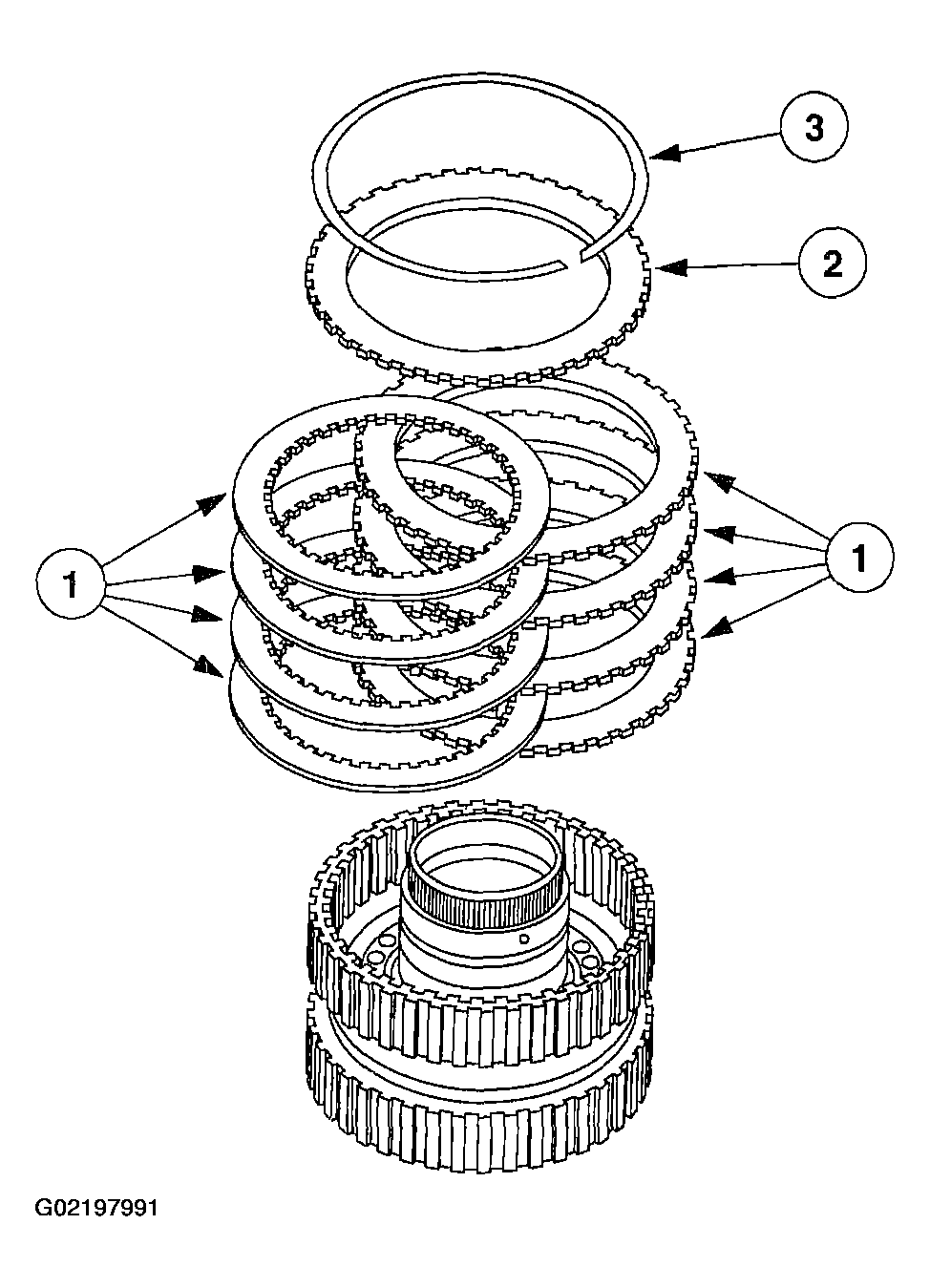 3

2

1

1

G02197991