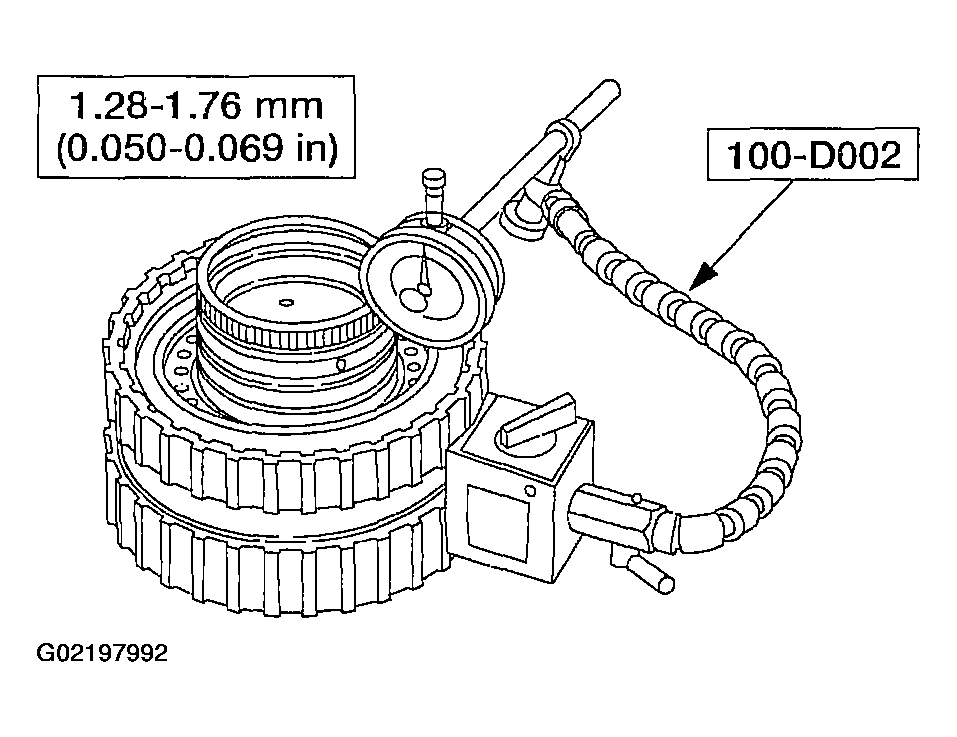 1.28-1.76 mm
(0.050-0.069 in)

100-D002

G02197992