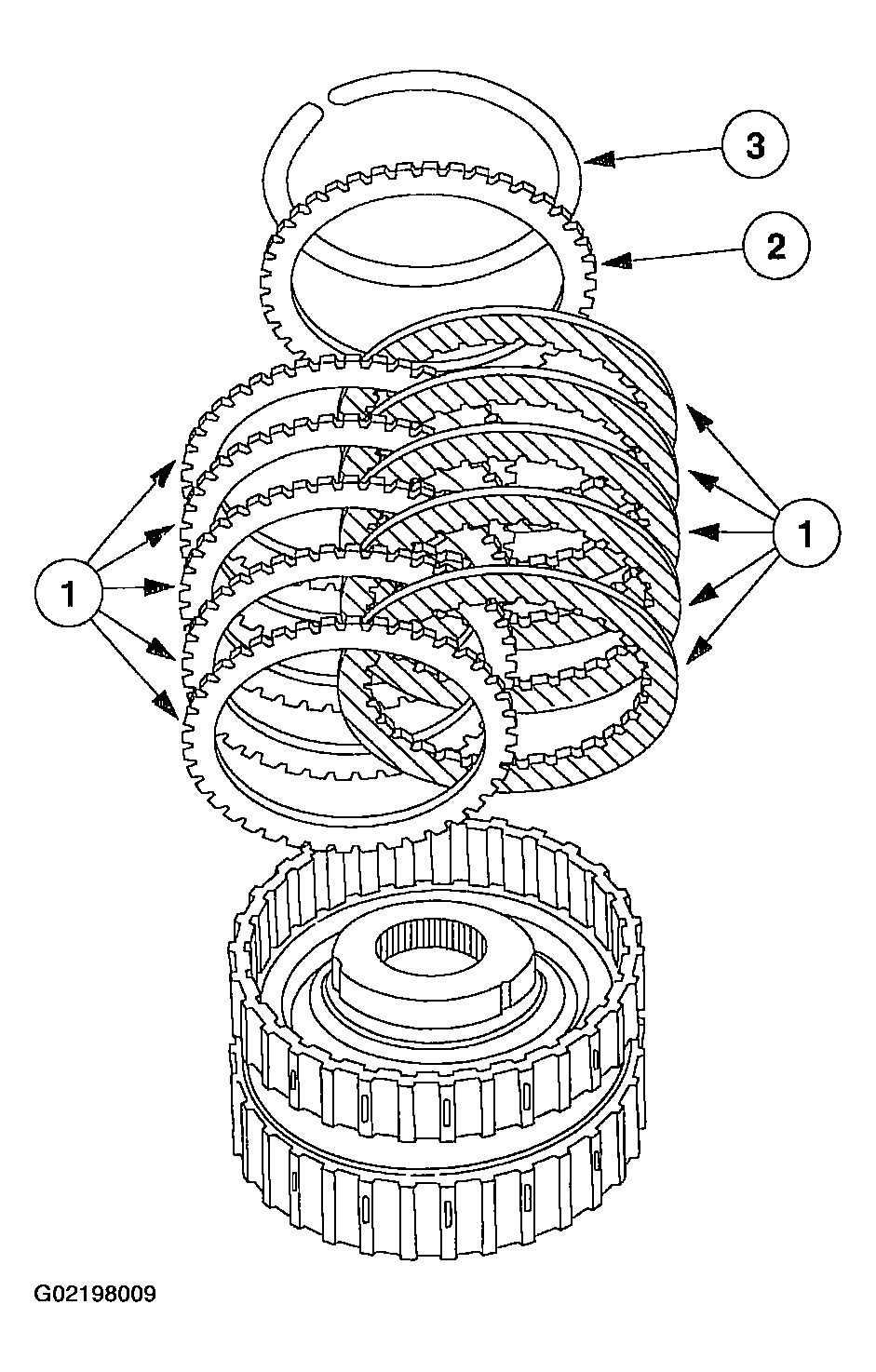 3

2

1

1

G02198009