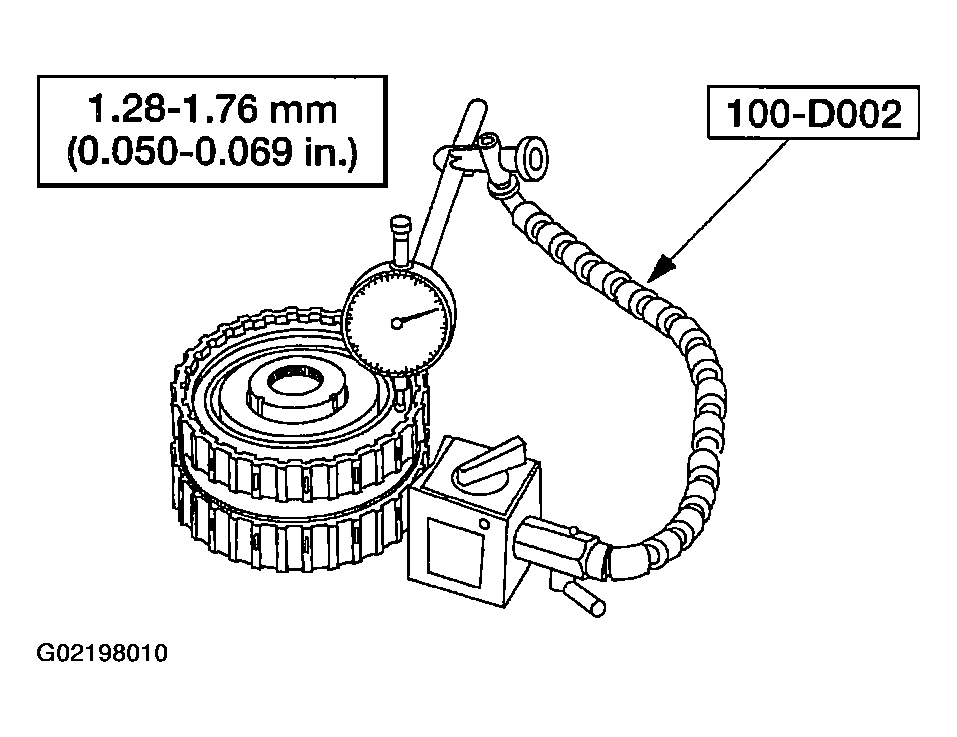 1.28-1.76 mm
(0.050-0.069 in.)

100-D002

G02198010