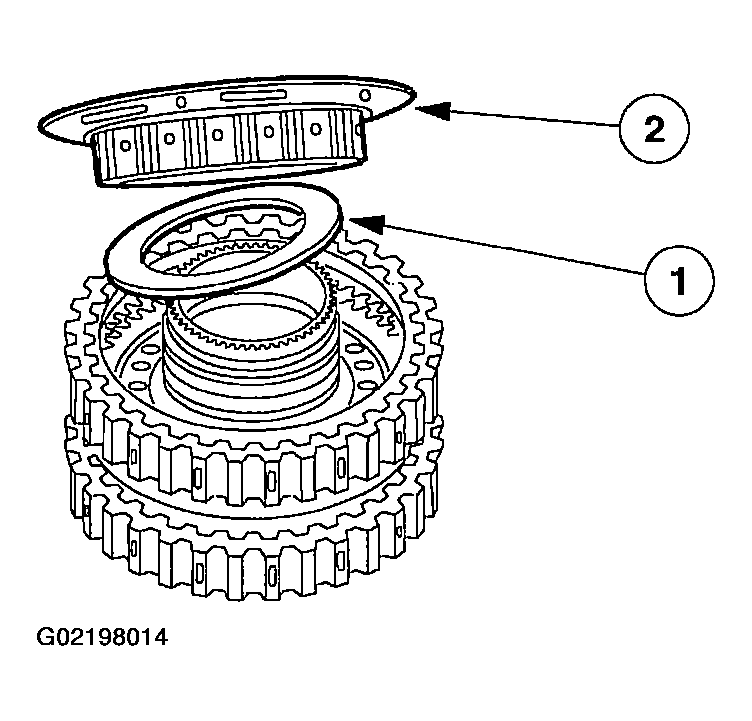 2

1

G02198014