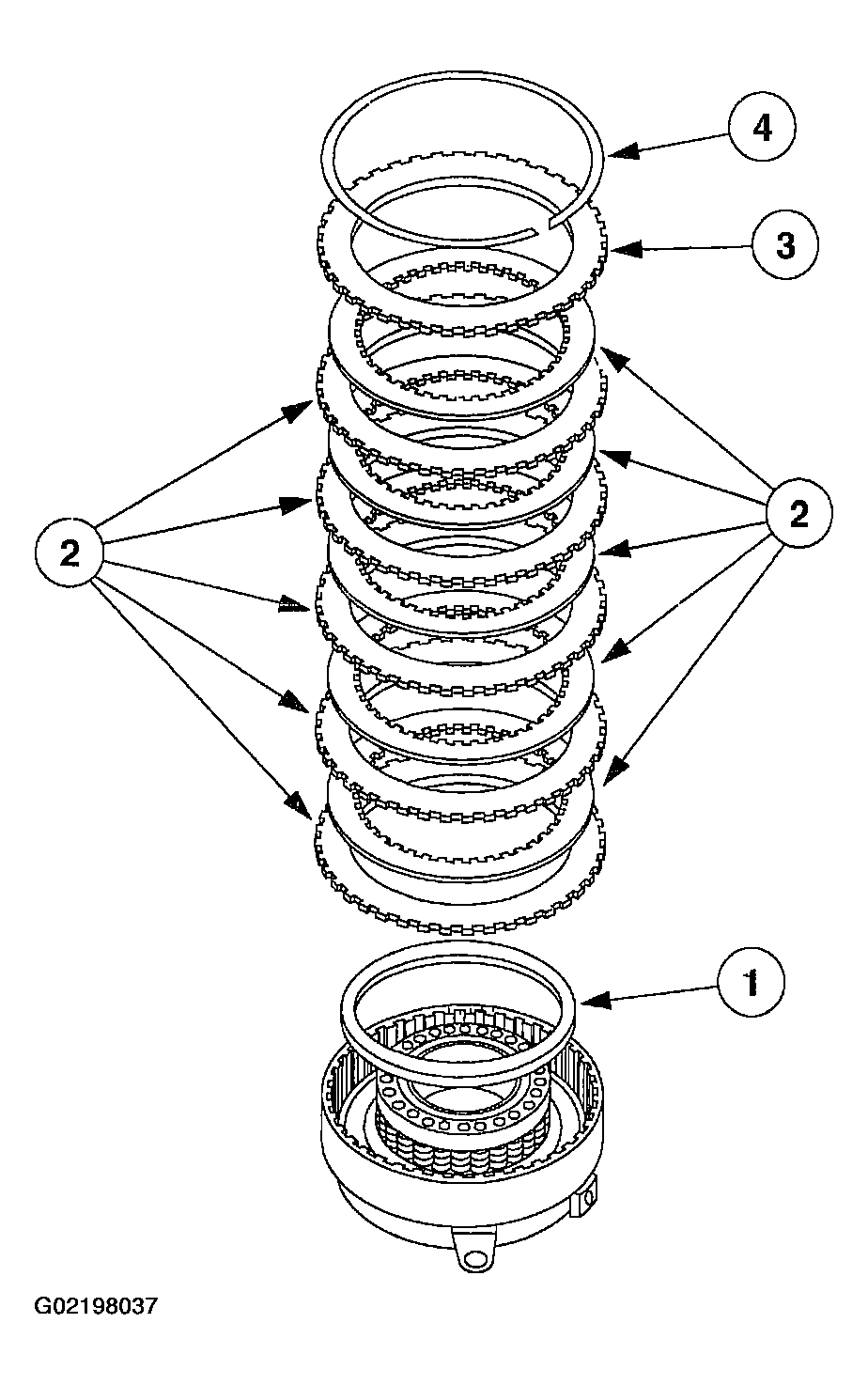 4
3
2
2
1
G02198037