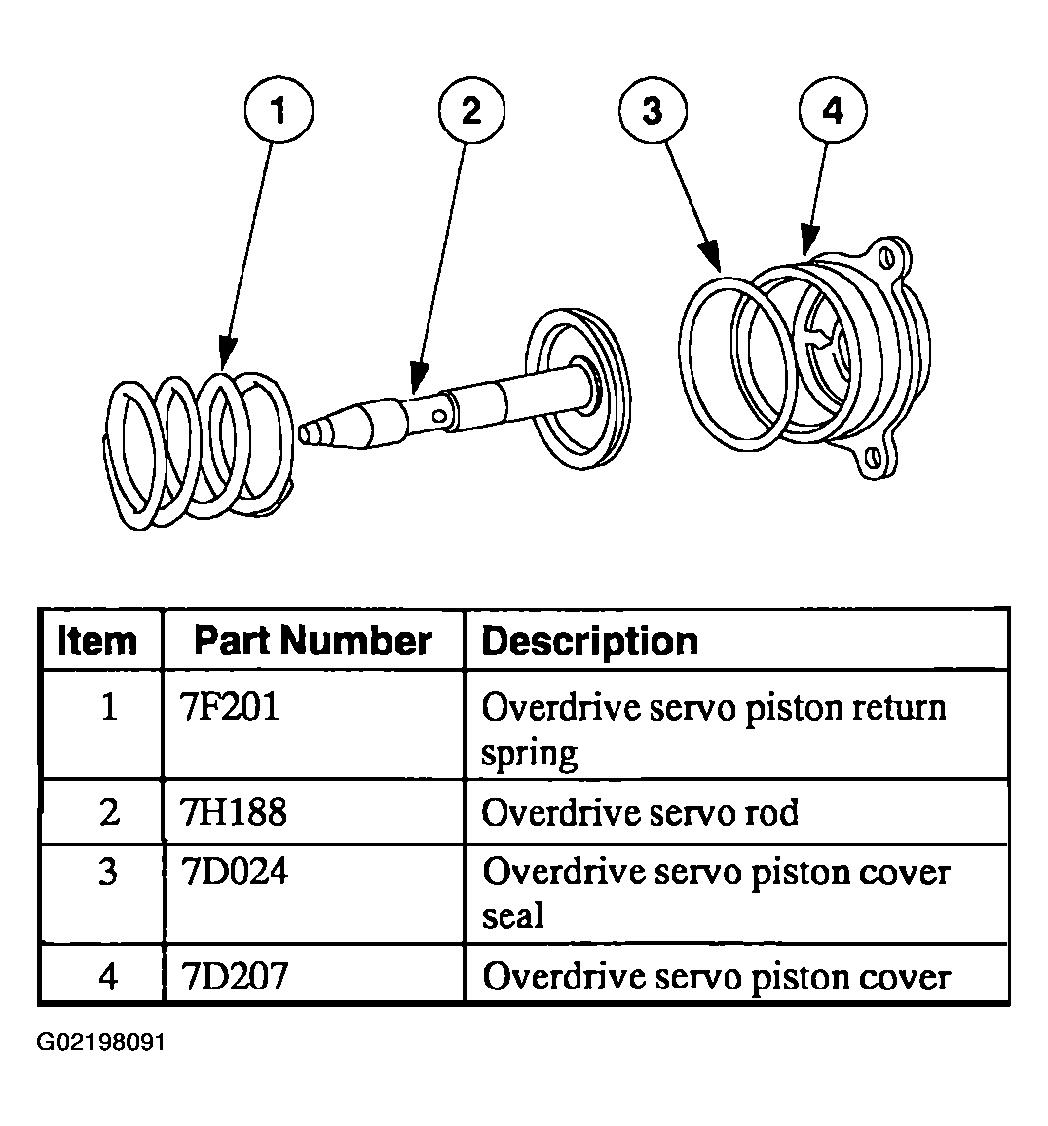 1 2 3 4

| Item | Part Number | Description |
|---|---|---|
| 1 | 7F201 | Overdrive servo piston return spring |
| 2 | 7H188 | Overdrive servo rod |
| 3 | 7D024 | Overdrive servo piston cover seal |
| 4 | 7D207 | Overdrive servo piston cover |

G02198091