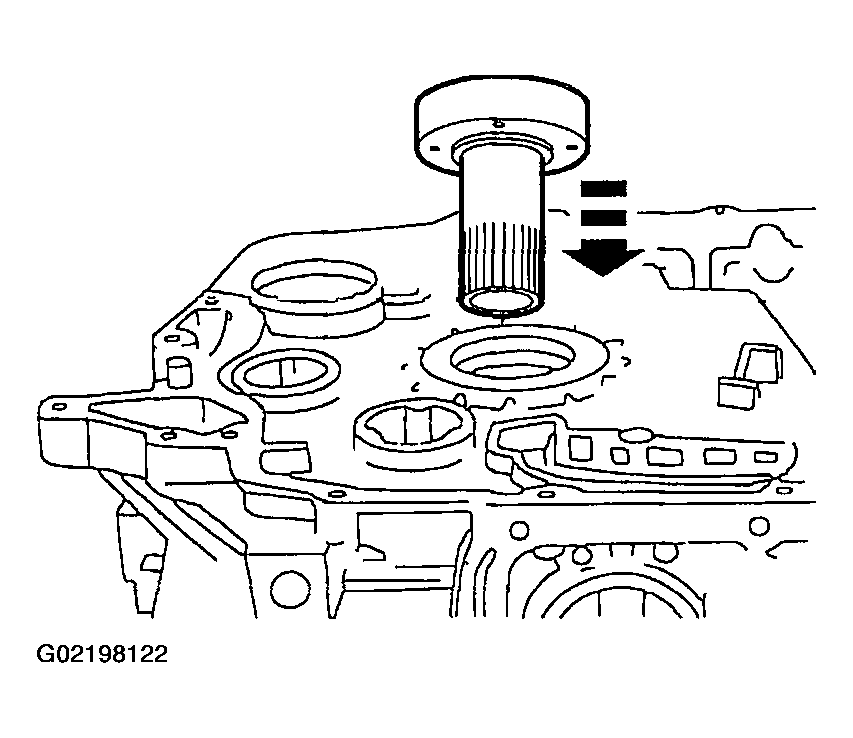 G02198122