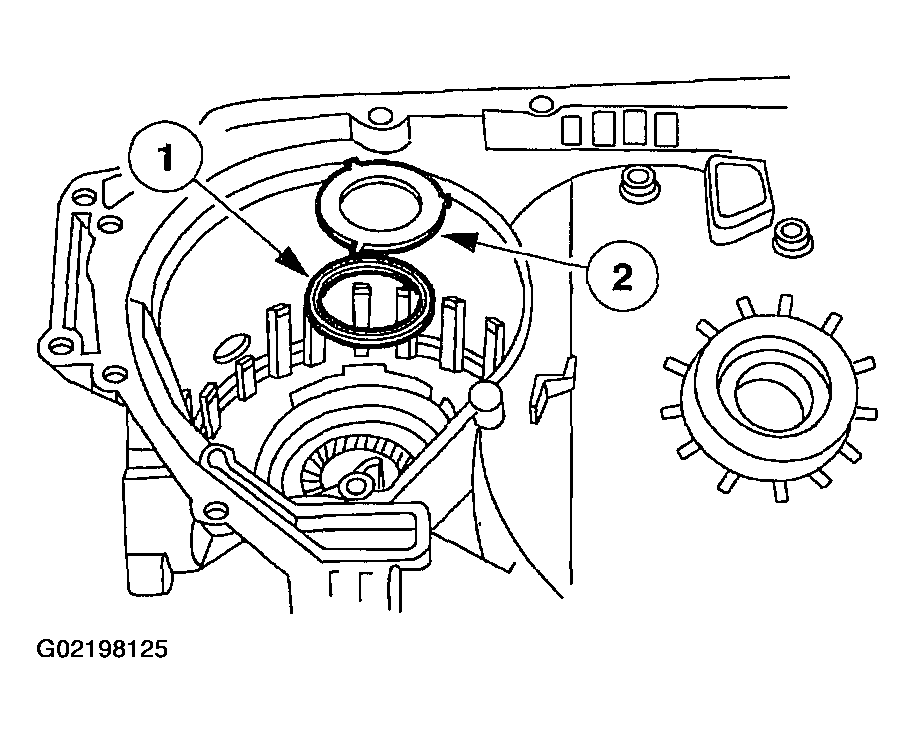 1
2
G02198125