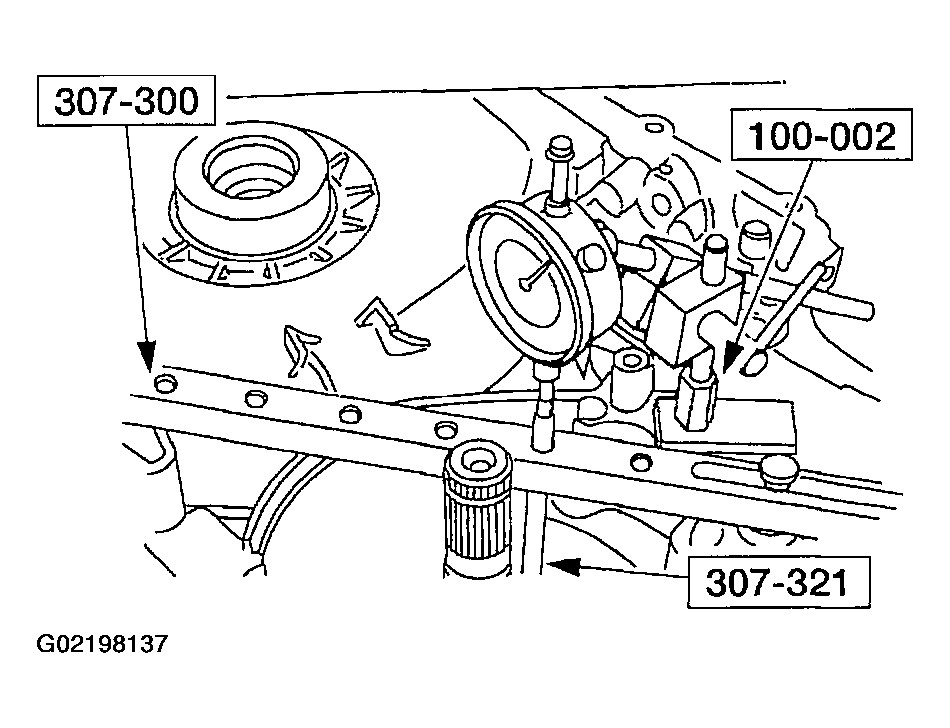 307-300

100-002

307-321

G02198137