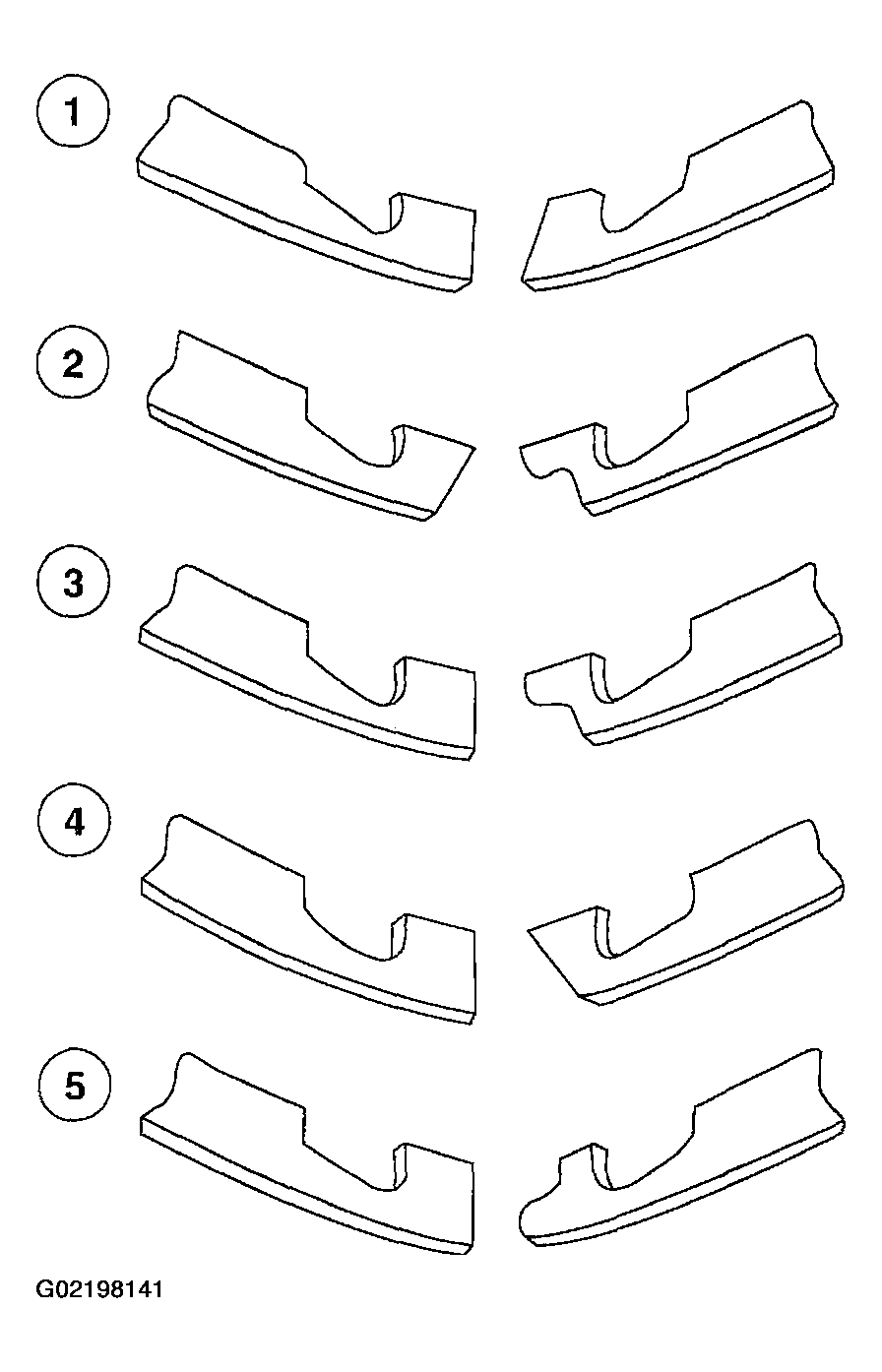 1
2
3
4
5
G02198141