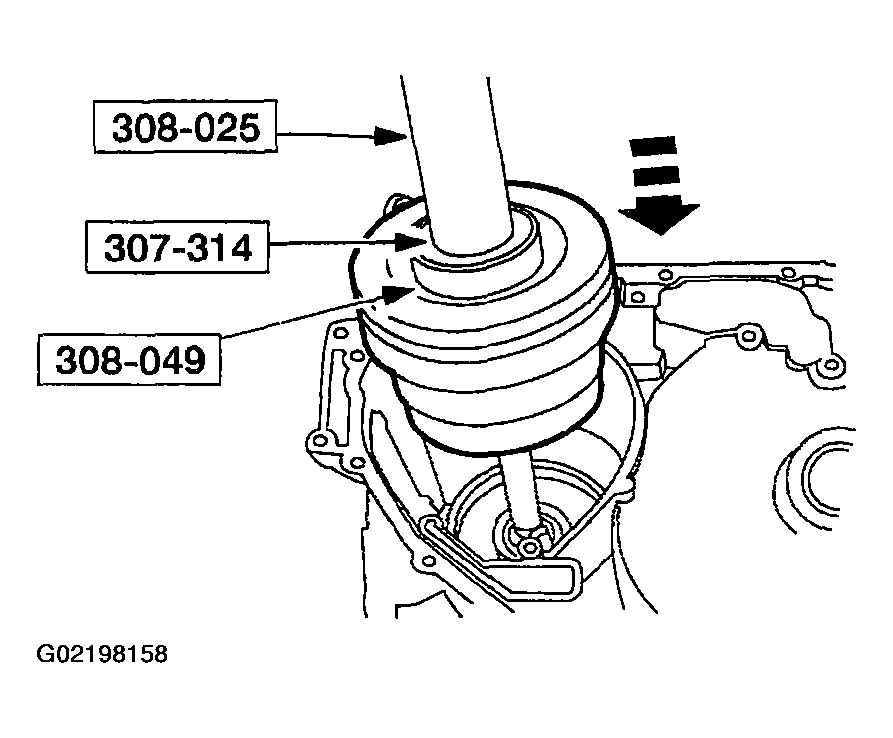 308-025

307-314

308-049

G02198158