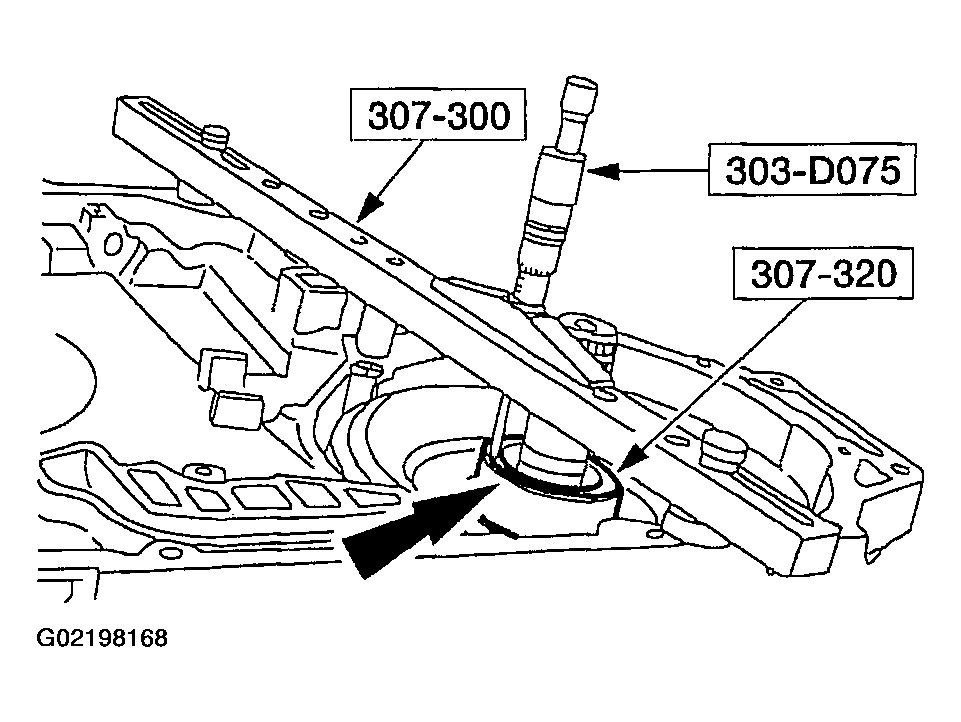 307-300

303-D075

307-320

G02198168