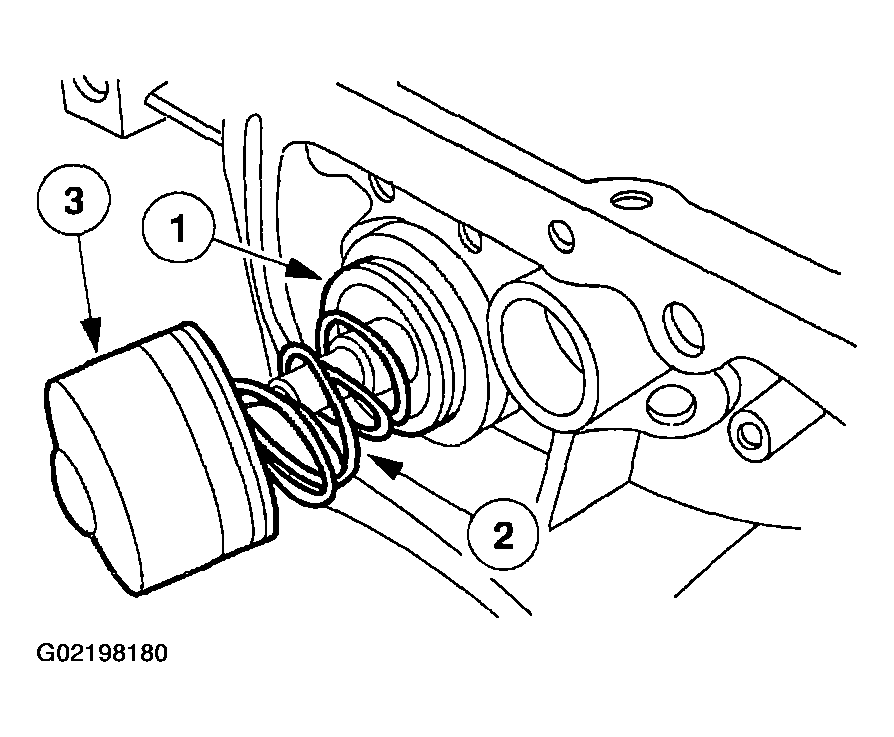 3

1

2

G02198180