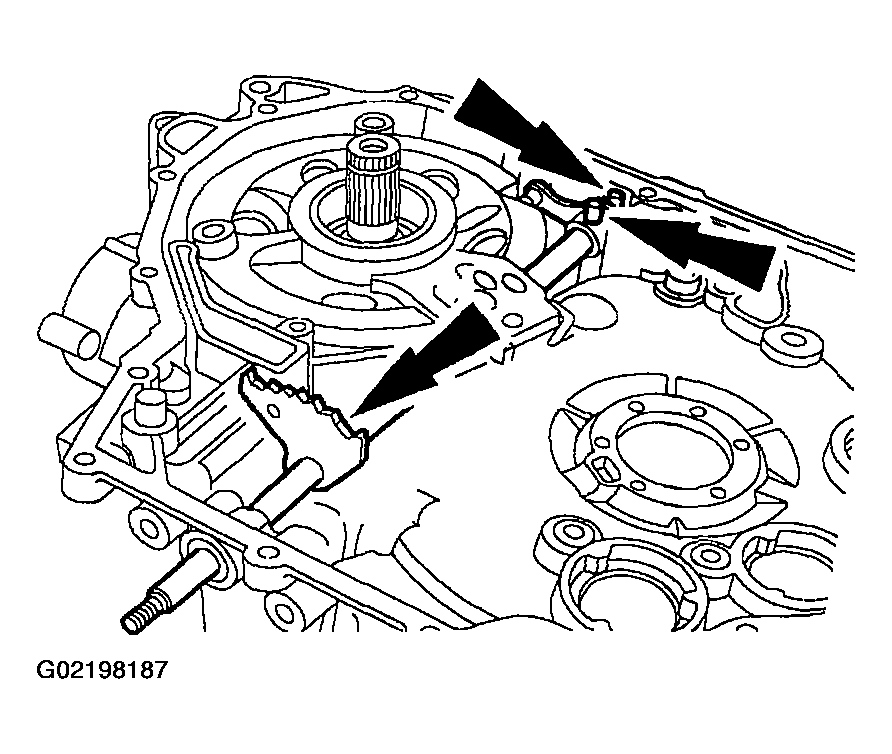 G02198187