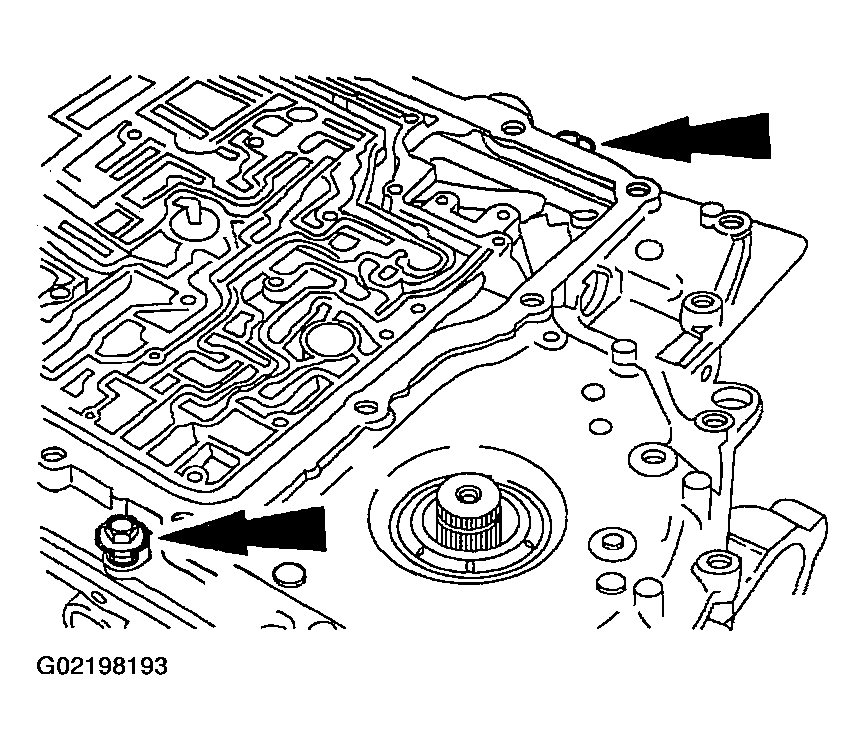 G02198193