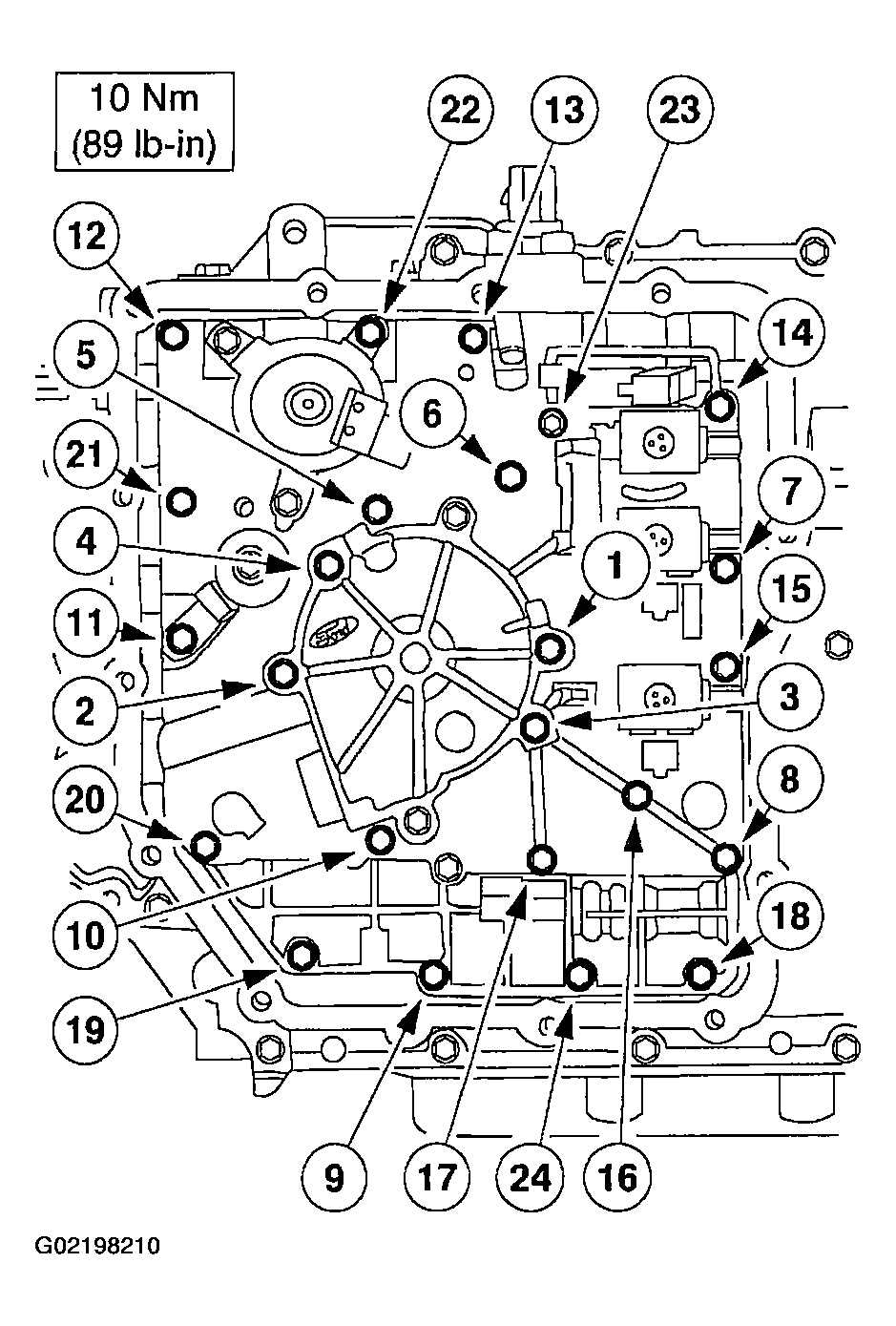 10 Nm
(89 lb-in)

22
13
23
12
14
5
6
21
7
4
1
15
11
2
3
20
8
10
18
19
9
17
24
16

G02198210