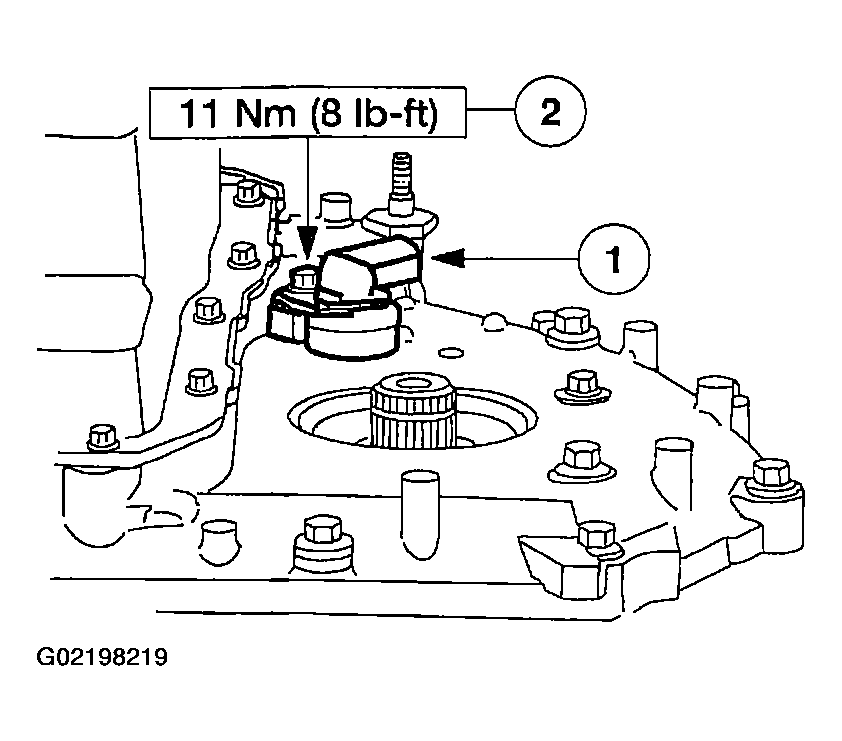 11 Nm (8 lb-ft)

2

1

G02198219