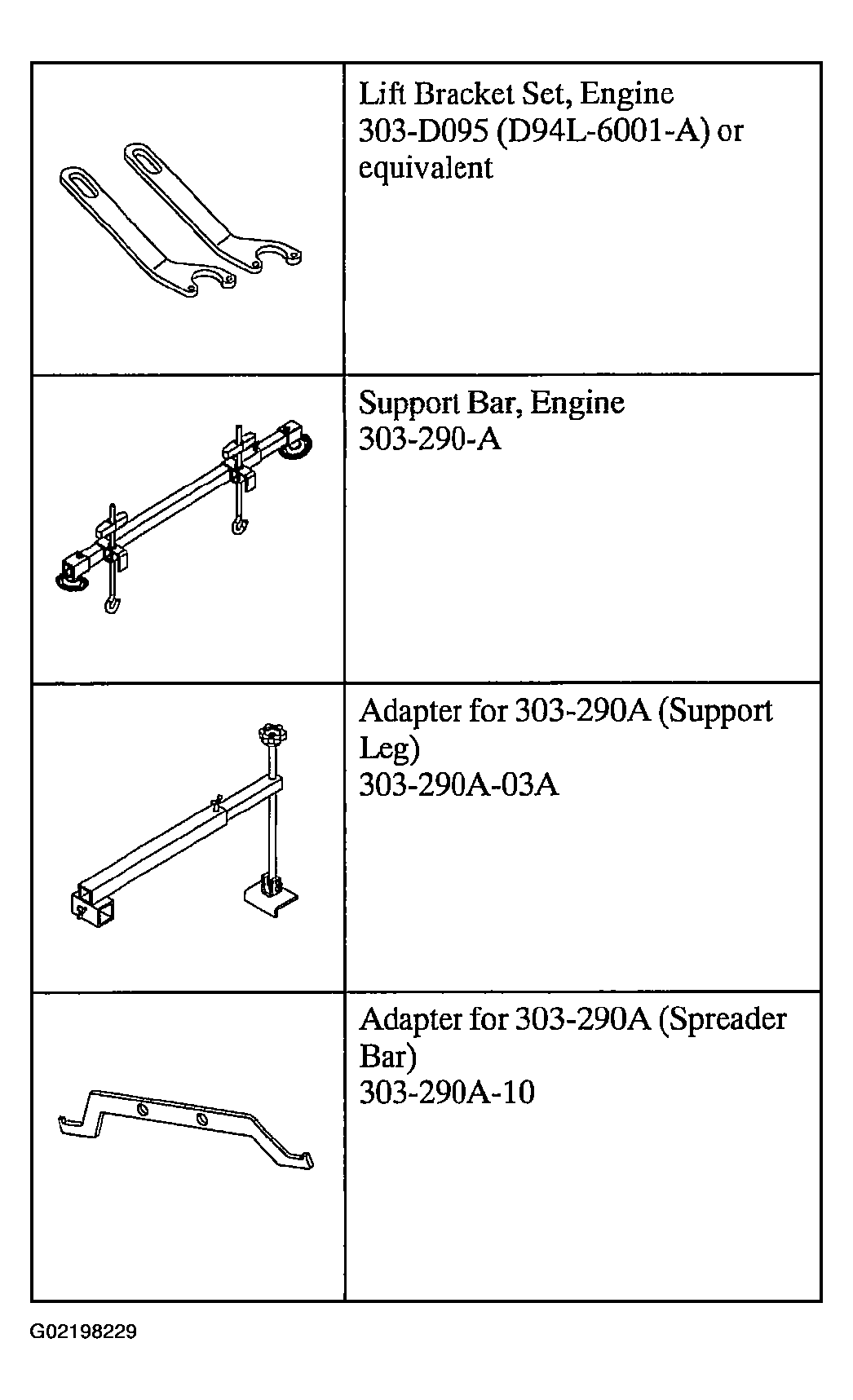 | | |
|---|---|
| | Lift Bracket Set, Engine 303-D095 (D94L-6001-A) or equivalent |
| | Support Bar, Engine 303-290-A |
| | Adapter for 303-290A (Support Leg) 303-290A-03A |
| | Adapter for 303-290A (Spreader Bar) 303-290A-10 |

G02198229