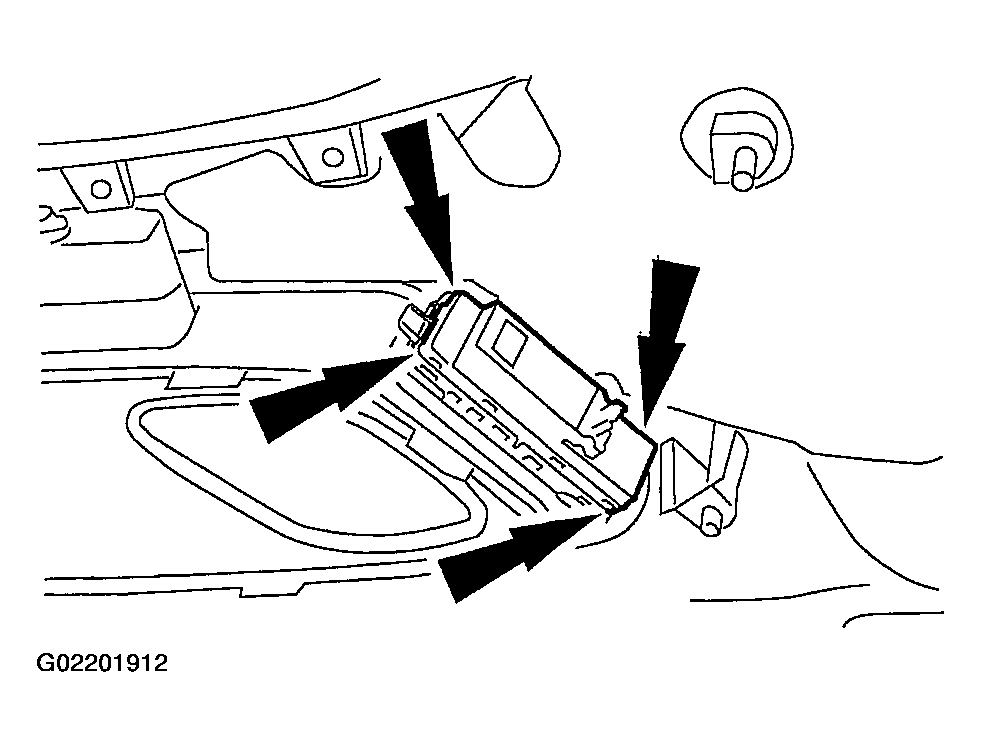 G02201912